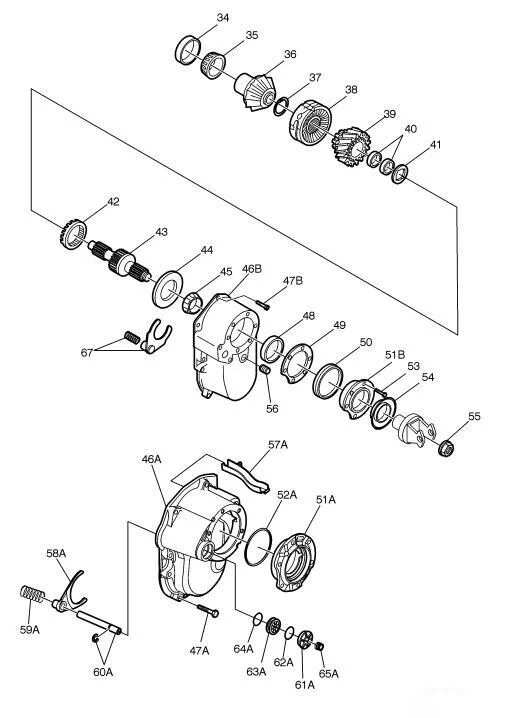 34
35
36
37
38
39
40
41
42
43
44
45
46B
47B
48
49
50
51B
53
54
55
67
56
57A
46A
52A
51A
58A
59A
60A
47A
64A
63A
62A
61A
65A