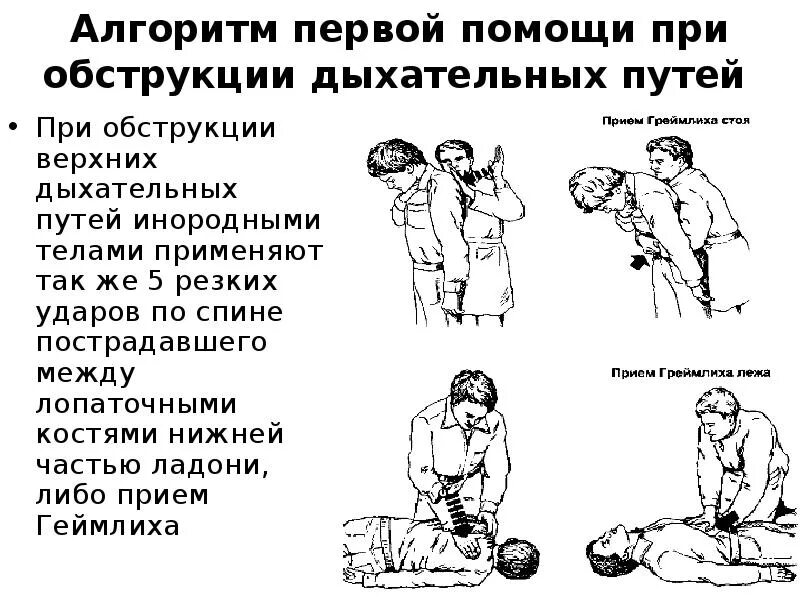 Алгоритм первой помощи при обструкции дыхательных путей

• При обструкции верхних дыхательных путей инородными телами применяют так же 5 резких ударов по спине пострадавшего между лопаточными костями нижней частью ладони, либо прием Геймлиха

Прием Греймлиха стоя

Прием Греймлиха лежа