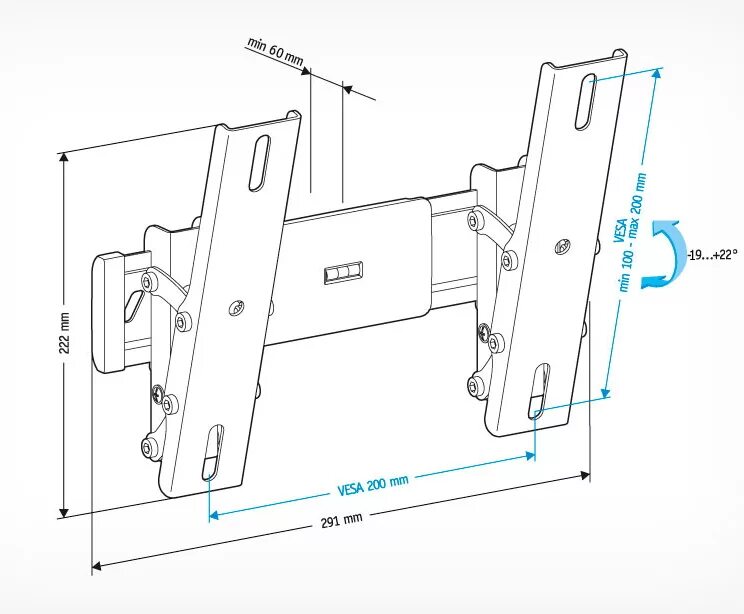 min 60 mm

222 mm

VESA
min 100 - max 200 mm

-19...+22°

VESA 200 mm

291 mm