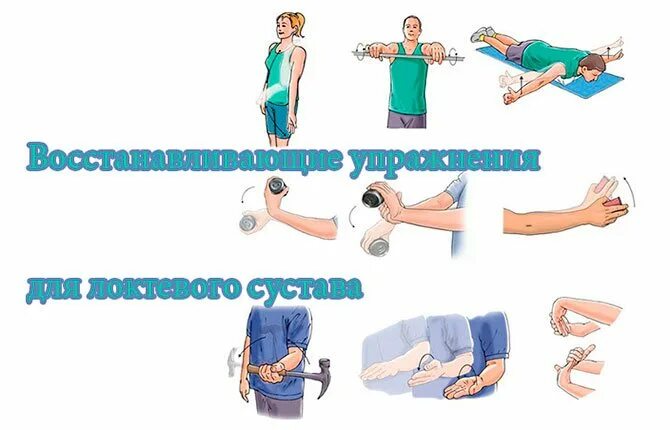 Восстанавливающие упражнения

для локтевого сустава