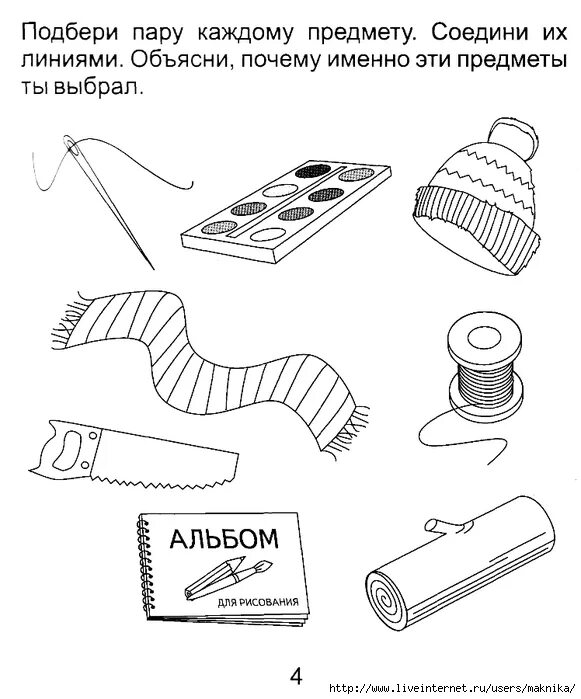 Подбери пару каждому предмету. Соедини их линиями. Объясни, почему именно эти предметы ты выбрал.

АЛЬБОМ
ДЛЯ РИСОВАНИЯ

4

http://www.liveinternet.ru/users/maknika/