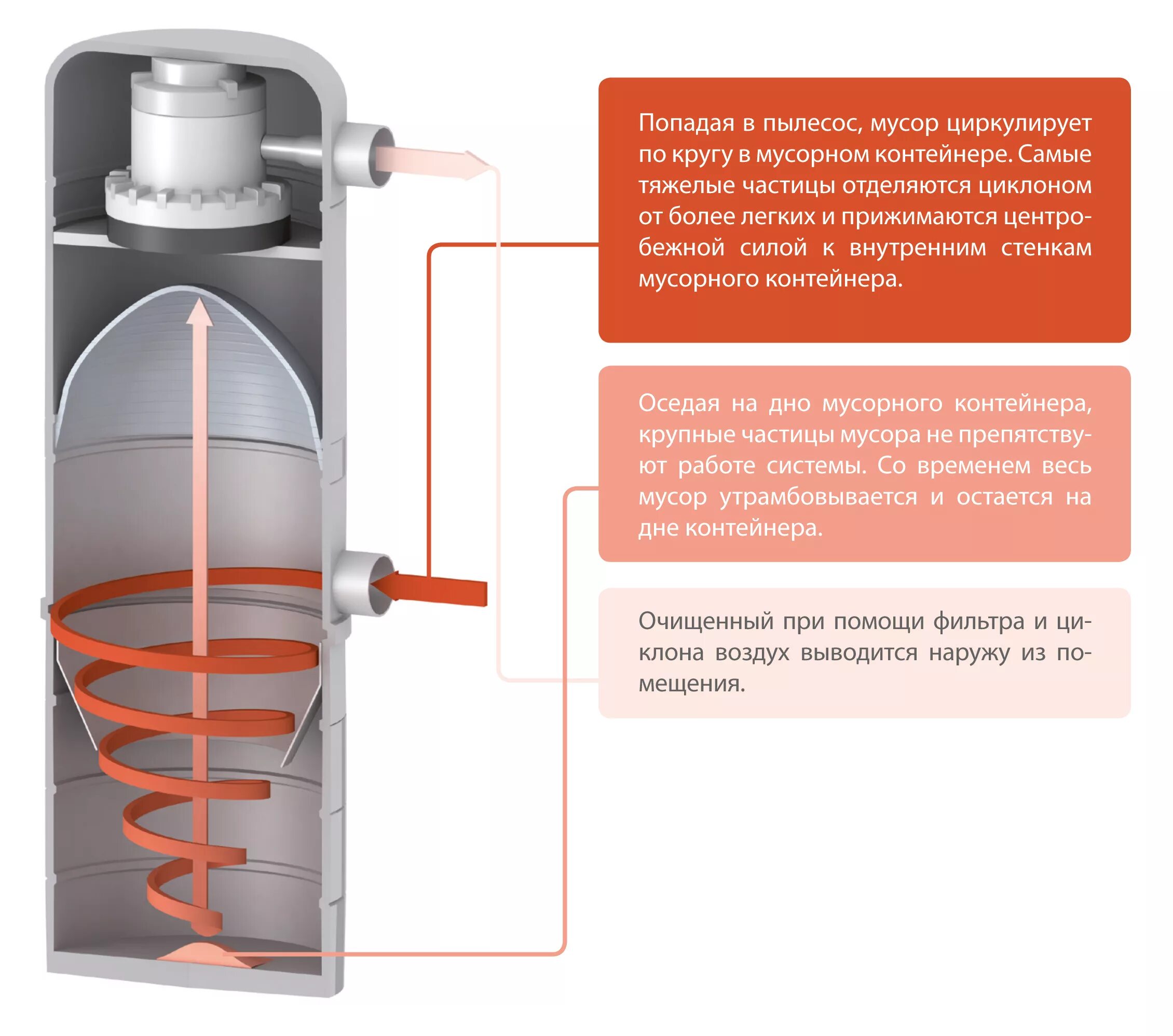 Попадая в пылесос, мусор циркулирует по кругу в мусорном контейнере. Самые тяжелые частицы отделяются циклоном от более легких и прижимаются центробежной силой к внутренним стенкам мусорного контейнера.

Оседая на дно мусорного контейнера, крупные частицы мусора не препятствуют работе системы. Со временем весь мусор утрамбовывается и остается на дне контейнера.

Очищенный при помощи фильтра и циклона воздух выводится наружу из помещения.