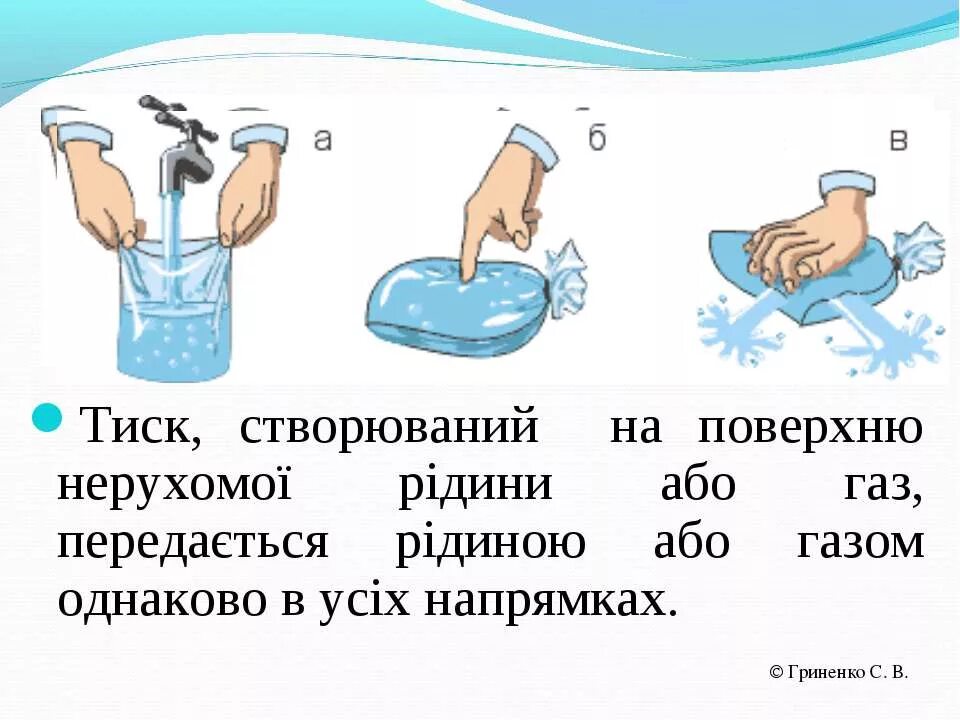 а

б

в

Тиск, створюваний на поверхню нерухомої рідини або газ, передається рідиною або газом однаково в усіх напрямках.

© Гриненко С. В.