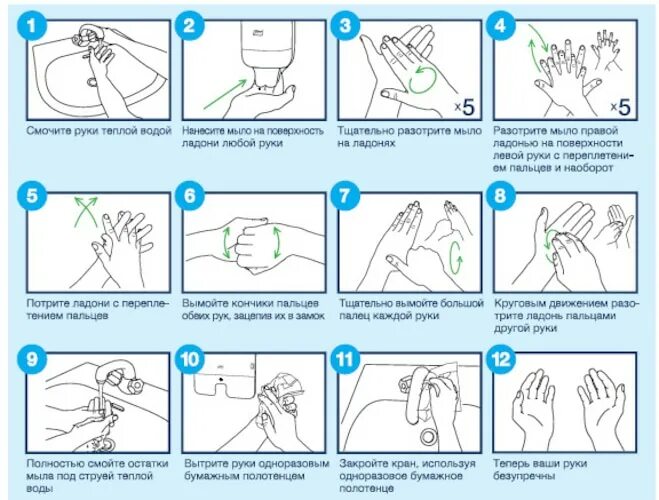 1
Смочите руки теплой водой

2
Нанесите мыло на поверхность ладони любой руки

3
×5
Тщательно разотрите мыло на ладонях

4
×5
Разотрите мыло правой ладонью на поверхности левой руки с переплетением пальцев и наоборот

5
Потрите ладони с переплетением пальцев

6
Вымойте кончики пальцев обеих рук, зацепив их в замок

7
Тщательно вымойте большой палец каждой руки

8
Круговым движением разотрите ладонь пальцами другой руки

9
Полностью смойте остатки мыла под струей теплой воды

10
Вытрите руки одноразовым бумажным полотенцем

11
Закройте кран, используя одноразовое бумажное полотенце

12
Теперь ваши руки безупречны