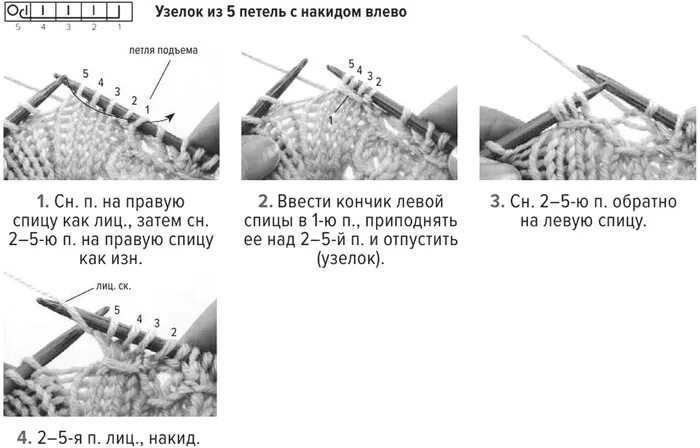 5 4 3 2 1

Узелок из 5 петель с накидом влево

петля подъема

5 4 3 2 1

5 4 3 2

1

1. Сн. п. на правую спицу как лиц., затем сн. 2–5-ю п. на правую спицу как изн.

2. Ввести кончик левой спицы в 1-ю п., приподнять ее над 2–5-й п. и отпустить (узелок).

3. Сн. 2–5-ю п. обратно на левую спицу.

лиц. ск.

5 4 3 2

4. 2–5-я п. лиц., накид.