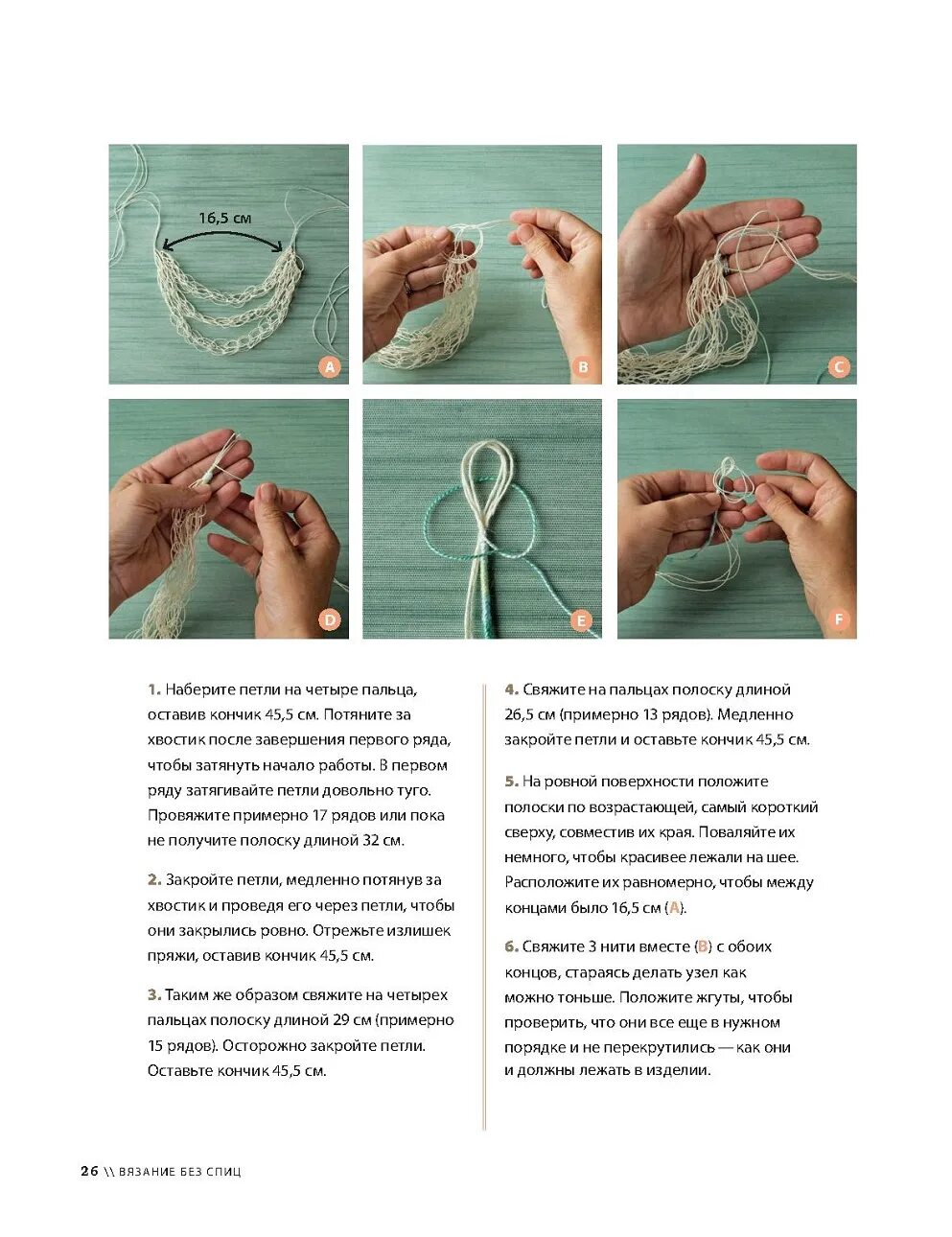 16,5 см

A

B

C

D

E

F

1. Наберите петли на четыре пальца, оставив кончик 45,5 см. Потяните за хвостик после завершения первого ряда, чтобы затянуть начало работы. В первом ряду затягивайте петли довольно туго. Провяжите примерно 17 рядов или пока не получите полоску длиной 32 см.

2. Закройте петли, медленно потянув за хвостик и проведя его через петли, чтобы они закрылись ровно. Отрежьте излишек пряжи, оставив кончик 45,5 см.

3. Таким же образом свяжите на четырех пальцах полоску длиной 29 см (примерно 15 рядов). Осторожно закройте петли. Оставьте кончик 45,5 см.

4. Свяжите на пальцах полоску длиной 26,5 см (примерно 13 рядов). Медленно закройте петли и оставьте кончик 45,5 см.

5. На ровной поверхности положите полоски по возрастающей, самый короткий сверху, совместив их края. Поваляйте их немного, чтобы красивее лежали на шее. Расположите их равномерно, чтобы между концами было 16,5 см (A).

6. Свяжите 3 нити вместе (B) с обоих концов, стараясь делать узел как можно тоньше. Положите жгуты, чтобы проверить, что они все еще в нужном порядке и не перекрутились — как они и должны лежать в изделии.

26 \\ ВЯЗАНИЕ БЕЗ СПИЦ