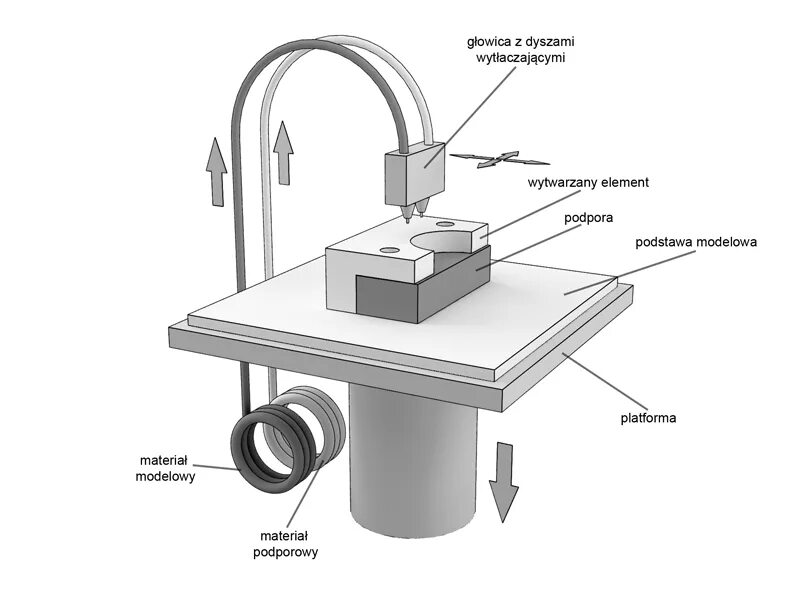 głowica z dyszami wytłaczającymi

wytwarzany element

podpora

podstawa modelowa

platforma

materiał modelowy

materiał podporowy