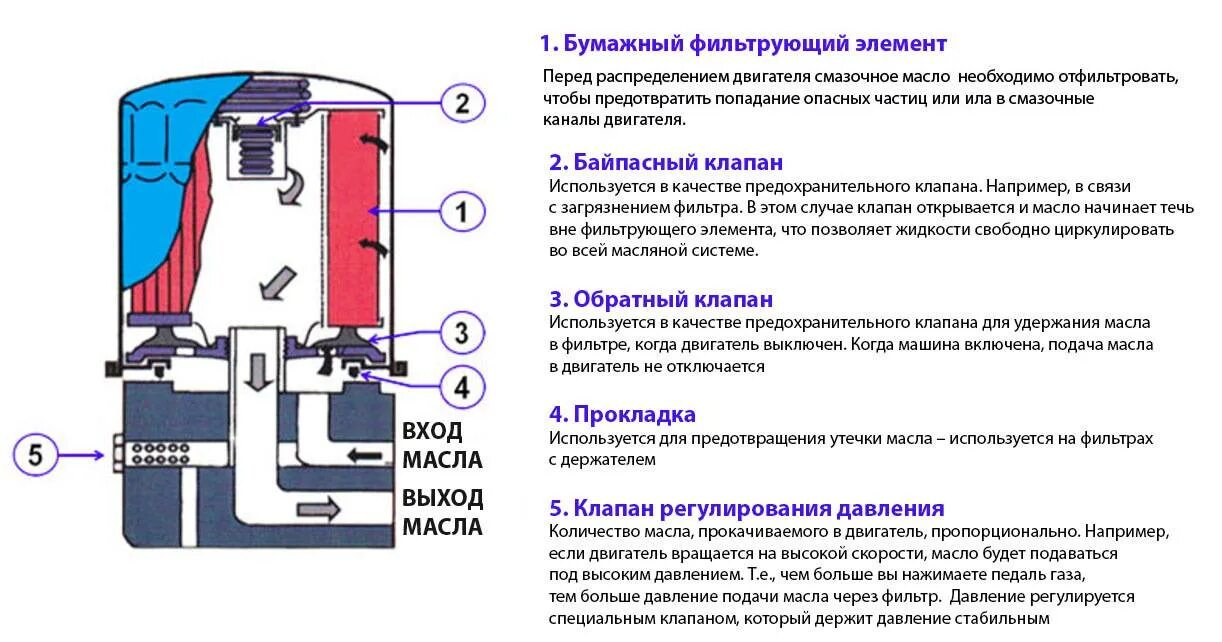 2

1

3

4

5

ВХОД МАСЛА

ВЫХОД МАСЛА

1. Бумажный фильтрующий элемент
Перед распределением двигателя смазочное масло необходимо отфильтровать, чтобы предотвратить попадание опасных частиц или ила в смазочные каналы двигателя.

2. Байпасный клапан
Используется в качестве предохранительного клапана. Например, в связи с загрязнением фильтра. В этом случае клапан открывается и масло начинает течь вне фильтрующего элемента, что позволяет жидкости свободно циркулировать во всей масляной системе.

3. Обратный клапан
Используется в качестве предохранительного клапана для удержания масла в фильтре, когда двигатель выключен. Когда машина включена, подача масла в двигатель не отключается

4. Прокладка
Используется для предотвращения утечки масла – используется на фильтрах с держателем

5. Клапан регулирования давления
Количество масла, прокачиваемого в двигатель, пропорционально. Например, если двигатель вращается на высокой скорости, масло будет подаваться под высоким давлением. Т.е., чем больше вы нажимаете педаль газа, тем больше давление подачи масла через фильтр. Давление регулируется специальным клапаном, который держит давление стабильным