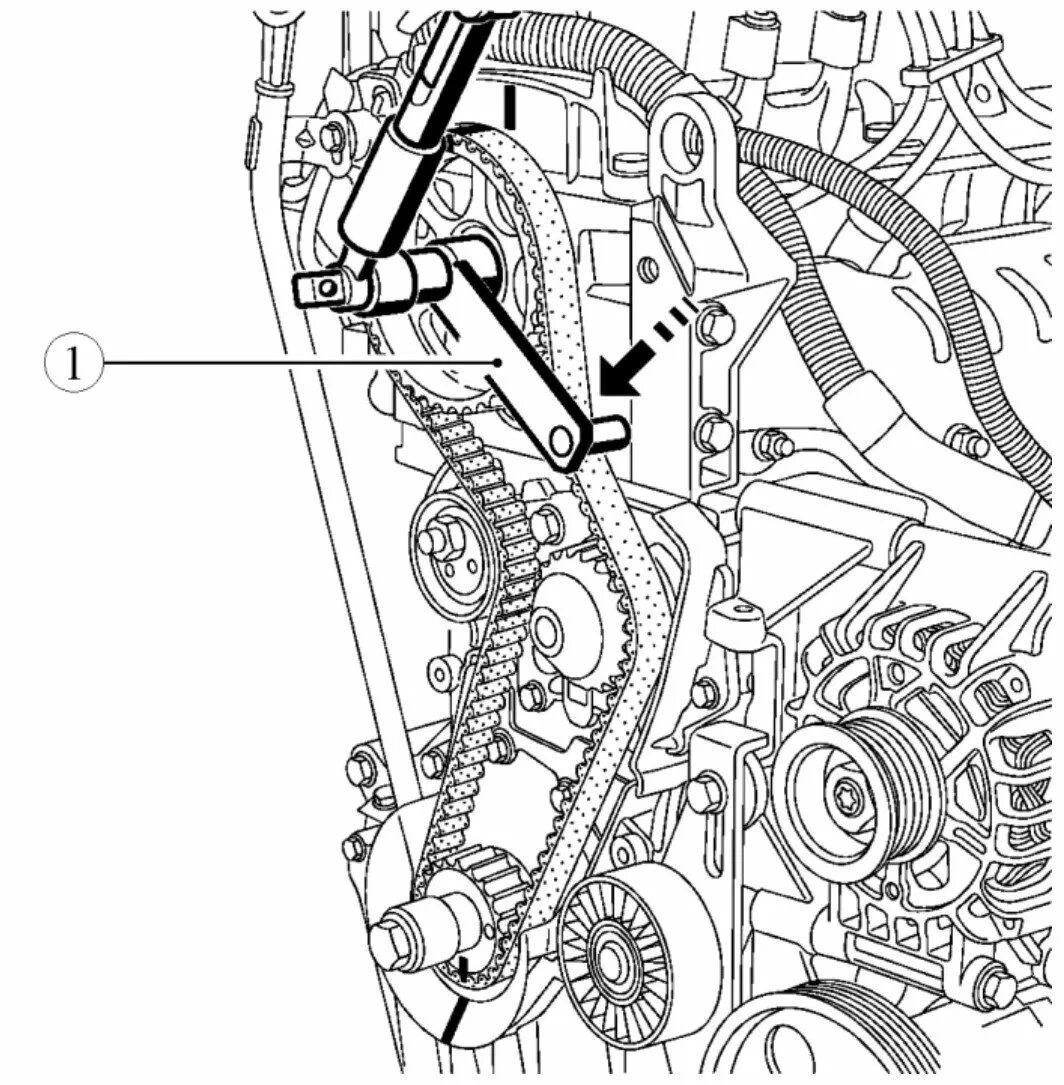 1