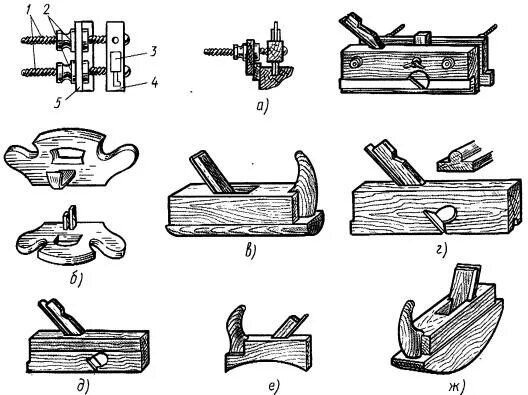 1
2
3
4
5
а)
б)
в)
г)
д)
е)
ж)