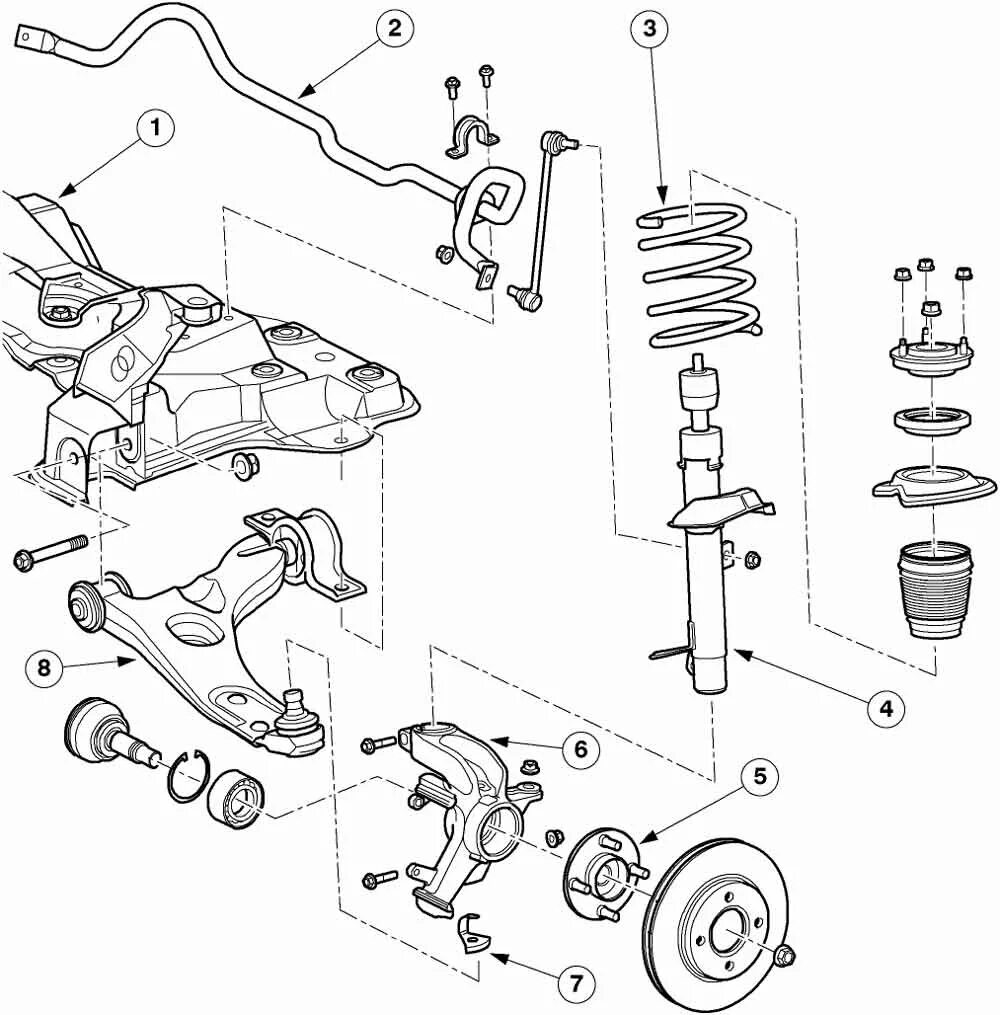 2
3
1
8
4
6
5
7