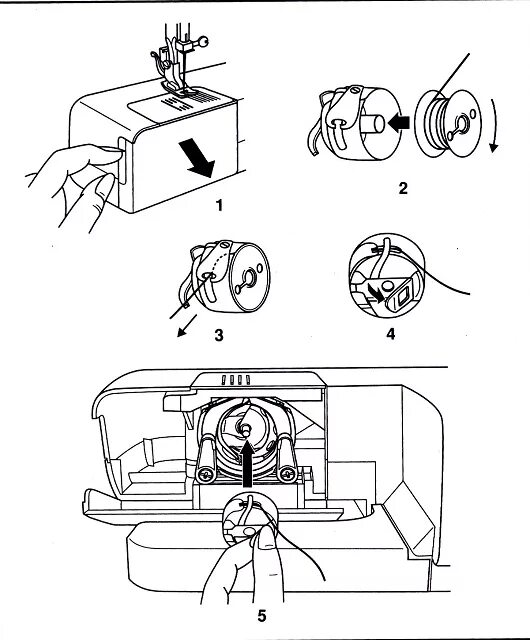 1

2

3

4

5