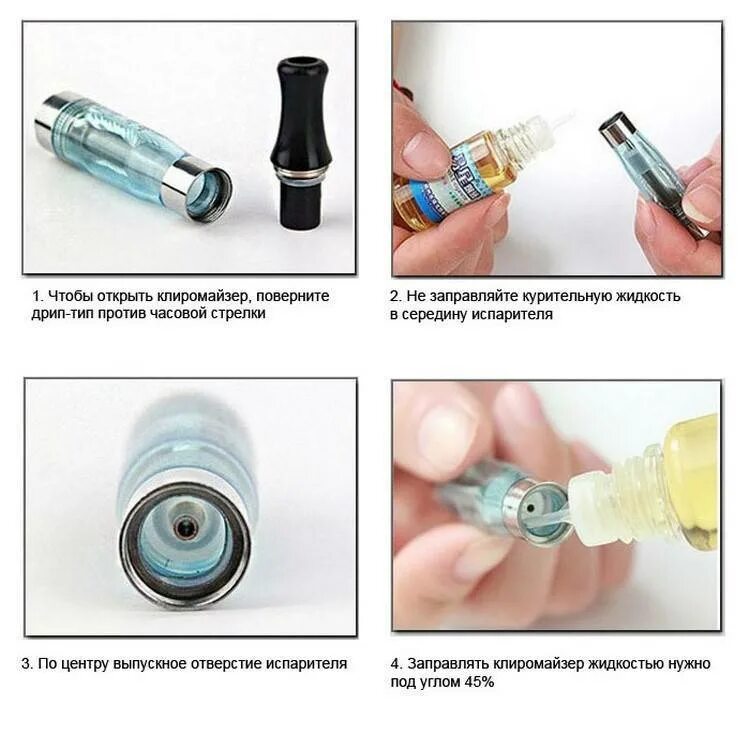 1. Чтобы открыть клиромайзер, поверните дрип-тип против часовой стрелки

2. Не заправляйте курительную жидкость в середину испарителя

3. По центру выпускное отверстие испарителя

4. Заправлять клиромайзер жидкостью нужно под углом 45%