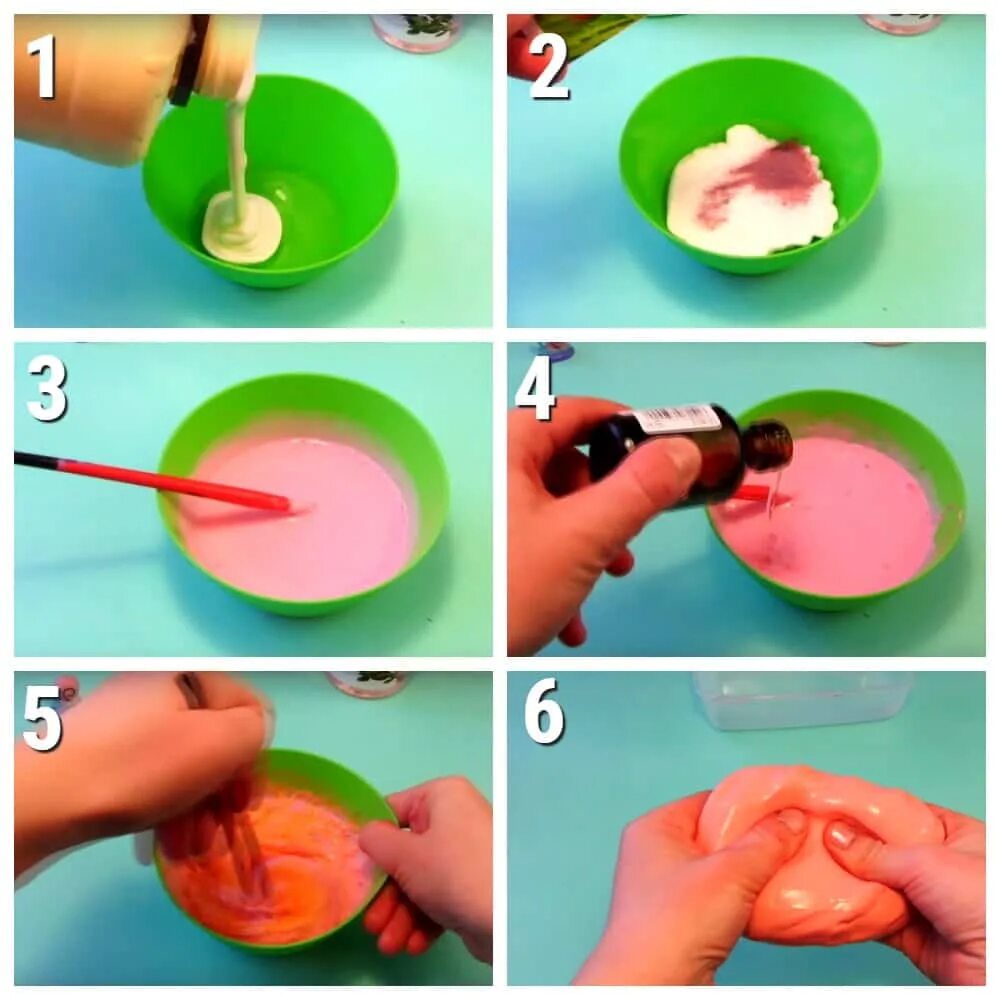 1

2

3

4

5

6