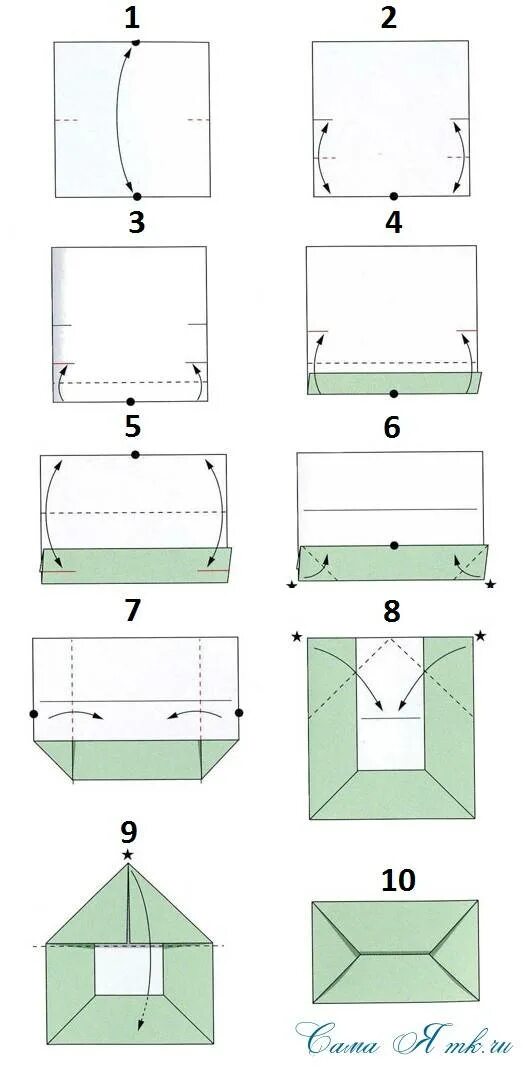 1
2
3
4
5
6
7
8
9
10
Сама Я mk.ru