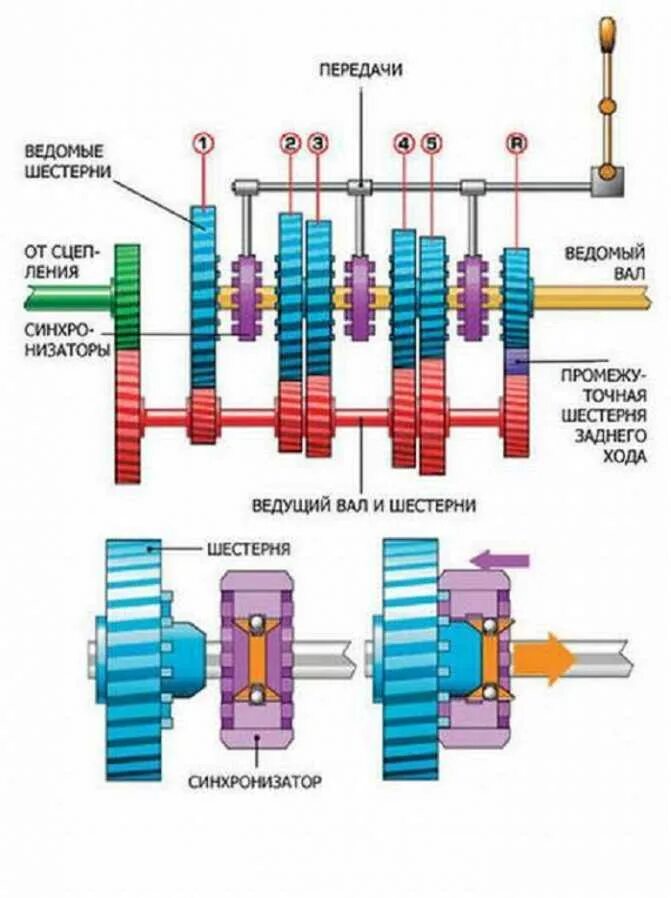 ПЕРЕДАЧИ

ВЕДОМЫЕ ШЕСТЕРНИ

1 2 3 4 5 R

ОТ СЦЕПЛЕНИЯ

ВЕДОМЫЙ ВАЛ

СИНХРОНИЗАТОРЫ

ПРОМЕЖУТОЧНАЯ ШЕСТЕРНЯ ЗАДНЕГО ХОДА

ВЕДУЩИЙ ВАЛ И ШЕСТЕРНИ

ШЕСТЕРНЯ

СИНХРОНИЗАТОР