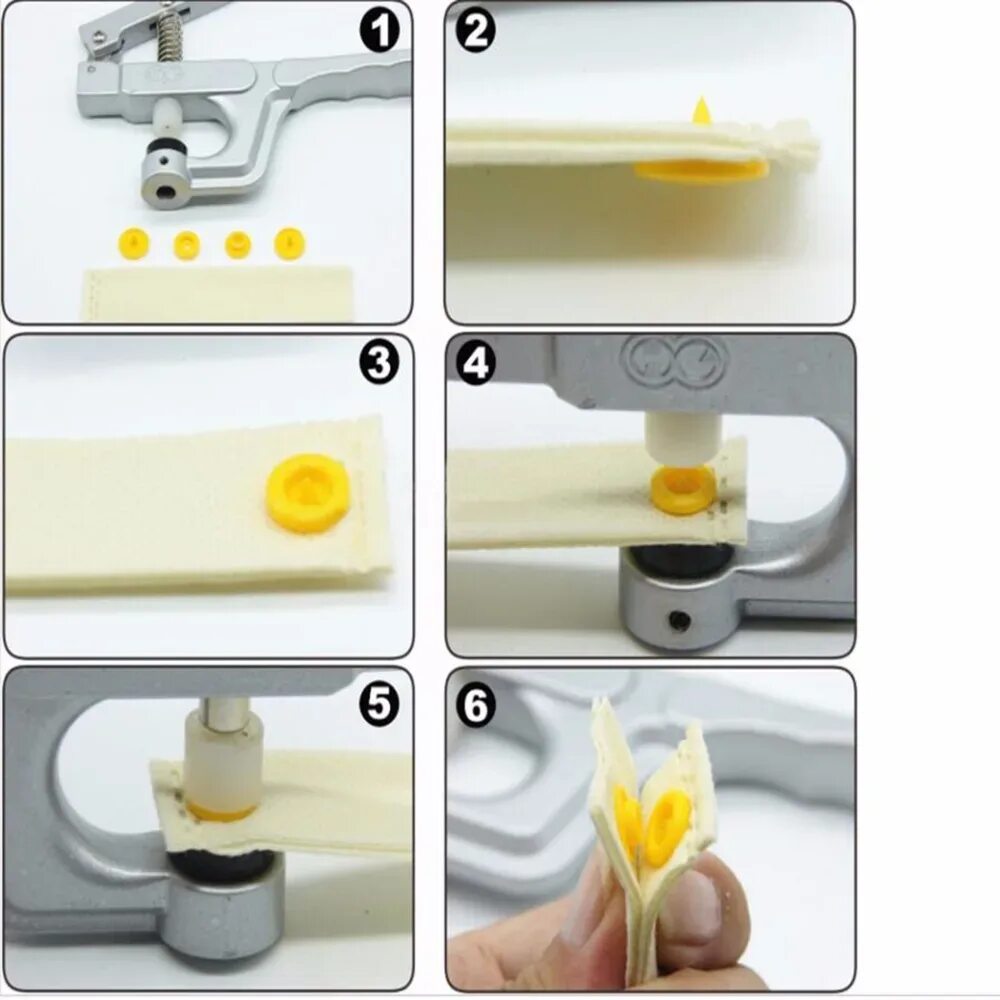 1
2
3
4
5
6