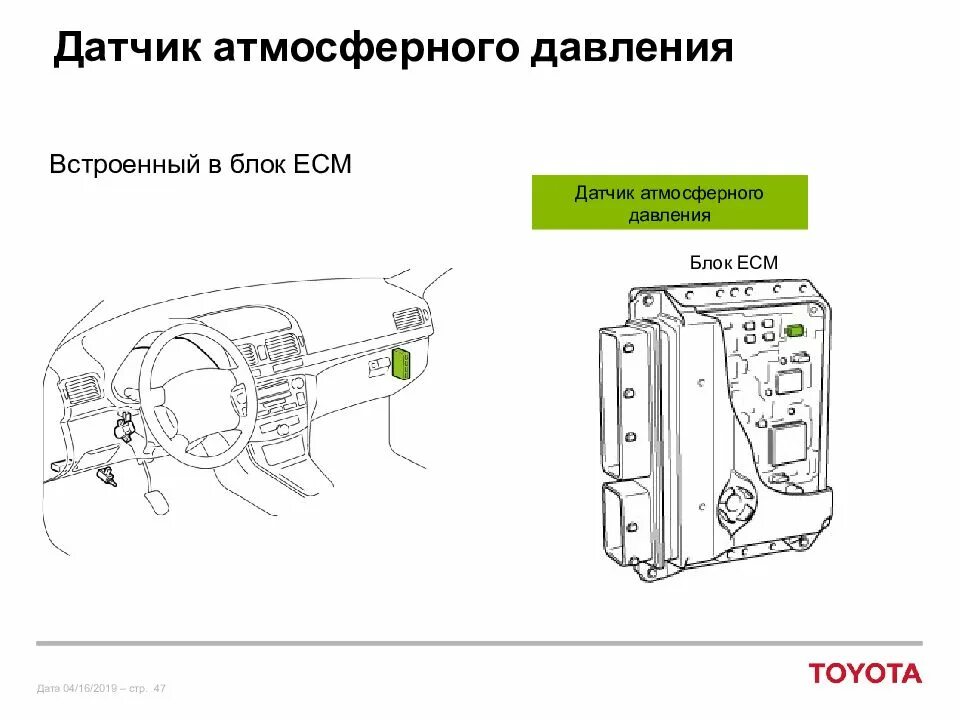 Датчик атмосферного давления

Встроенный в блок ECM

Датчик атмосферного давления

Блок ECM

Дата 04/16/2019 – стр. 47

TOYOTA