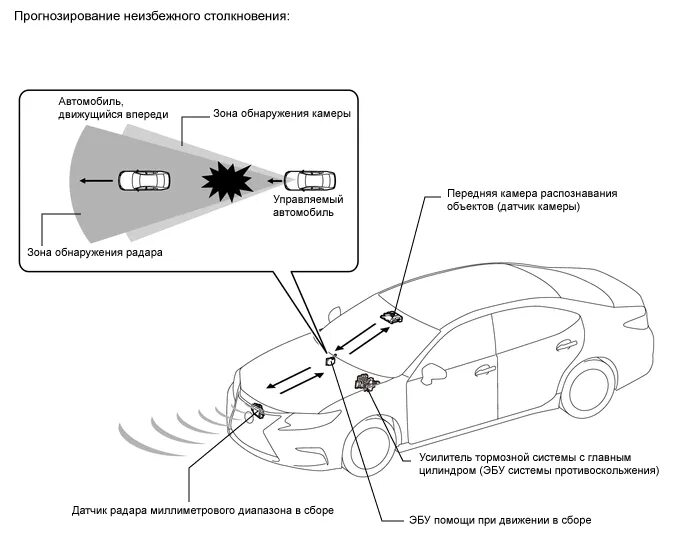 Прогнозирование неизбежного столкновения:

Автомобиль, движущийся впереди

Зона обнаружения камеры

Управляемый автомобиль

Зона обнаружения радара

Передняя камера распознавания объектов (датчик камеры)

Усилитель тормозной системы с главным цилиндром (ЭБУ системы противоскольжения)

Датчик радара миллиметрового диапазона в сборе

ЭБУ помощи при движении в сборе