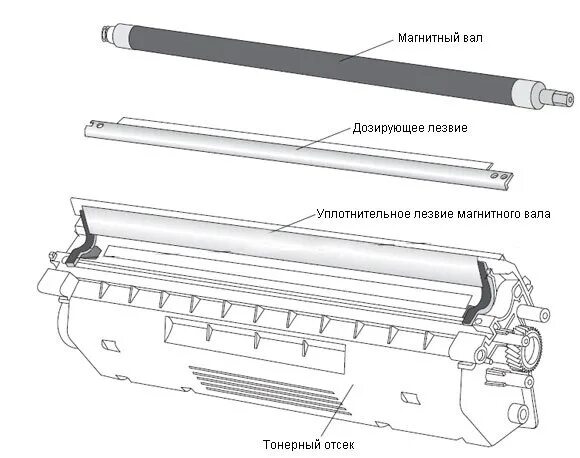 Магнитный вал

Дозирующее лезвие

Уплотнительное лезвие магнитного вала

Тонерный отсек