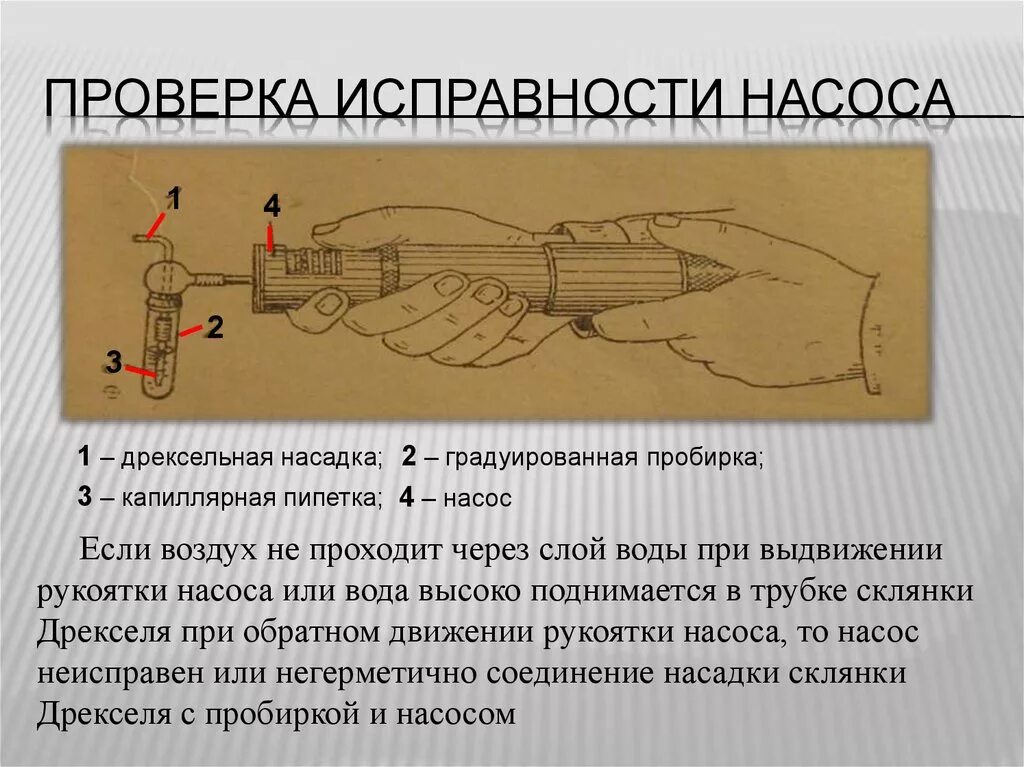 ПРОВЕРКА ИСПРАВНОСТИ НАСОСА

1

4

2

3

1 – дрексельная насадка; 2 – градуированная пробирка;

3 – капиллярная пипетка; 4 – насос

Если воздух не проходит через слой воды при выдвижении рукоятки насоса или вода высоко поднимается в трубке склянки Дрекселя при обратном движении рукоятки насоса, то насос неисправен или негерметично соединение насадки склянки Дрекселя с пробиркой и насосом