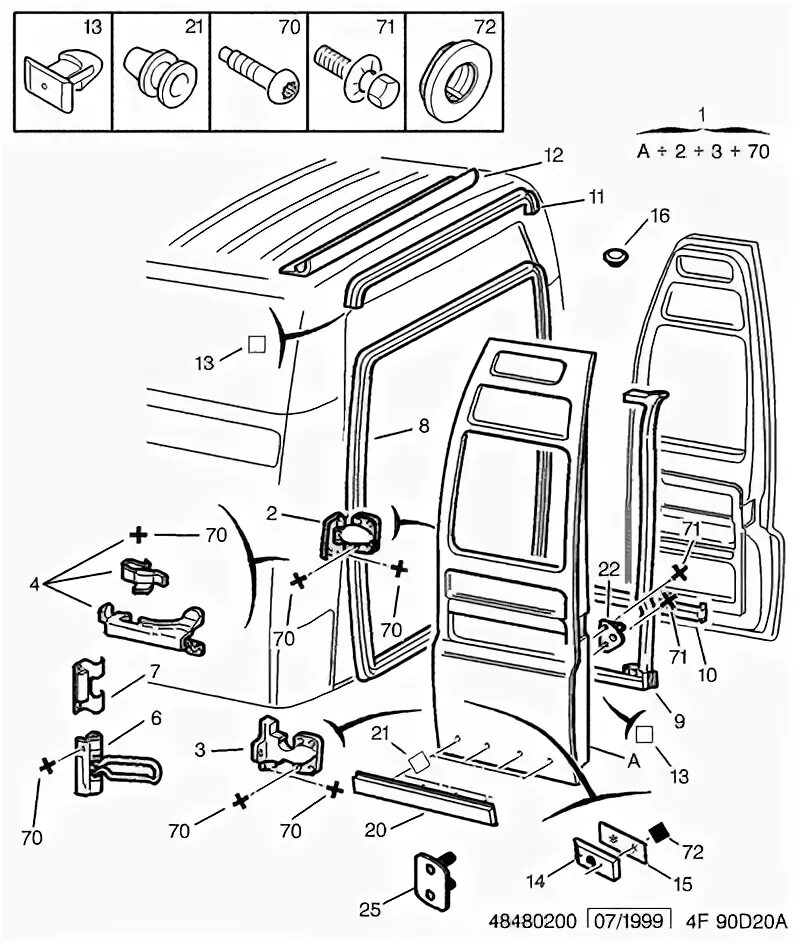 13 21 70 71 72

1
A ÷ 2 ÷ 3 + 70

12
11
16
13
8
2
70
4
70
70
71
22
71
10
7
9
6
3
21
A
13
70
70
70
20
72
14
15
25

48480200 07/1999 4F 90D20A