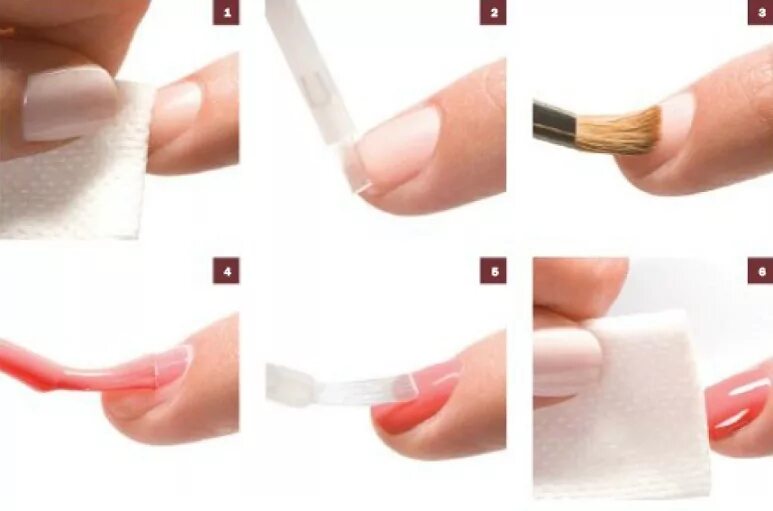 1

2

3

4

5

6