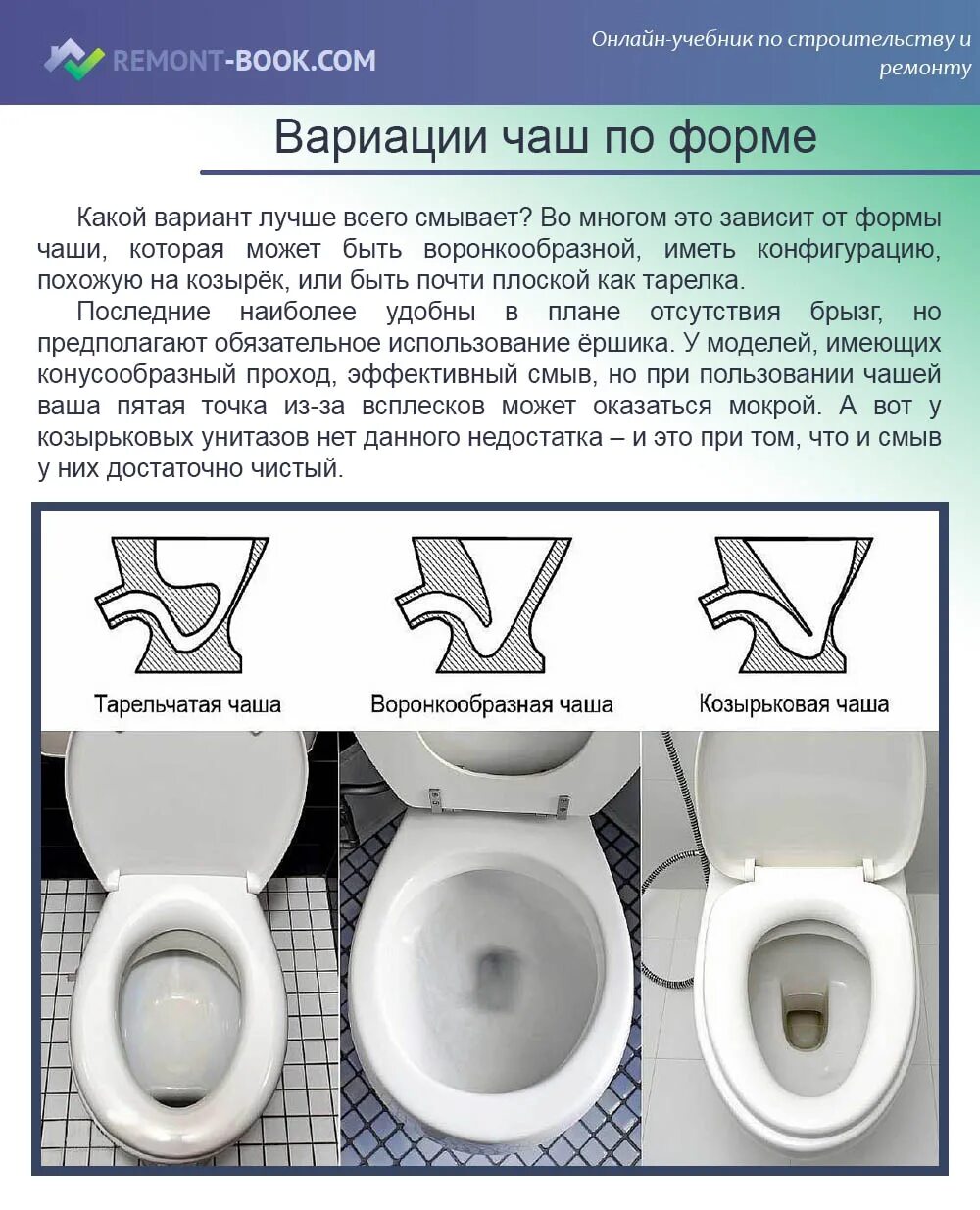 REMONT-BOOK.COM

Онлайн-учебник по строительству и ремонту

Вариации чаш по форме

Какой вариант лучше всего смывает? Во многом это зависит от формы чаши, которая может быть воронкообразной, иметь конфигурацию, похожую на козырёк, или быть почти плоской как тарелка.

Последние наиболее удобны в плане отсутствия брызг, но предполагают обязательное использование ёршика. У моделей, имеющих конусообразный проход, эффективный смыв, но при пользовании чашей ваша пятая точка из-за всплесков может оказаться мокрой. А вот у козырьковых унитазов нет данного недостатка – и это при том, что и смыв у них достаточно чистый.

Тарельчатая чаша

Воронкообразная чаша

Козырьковая чаша