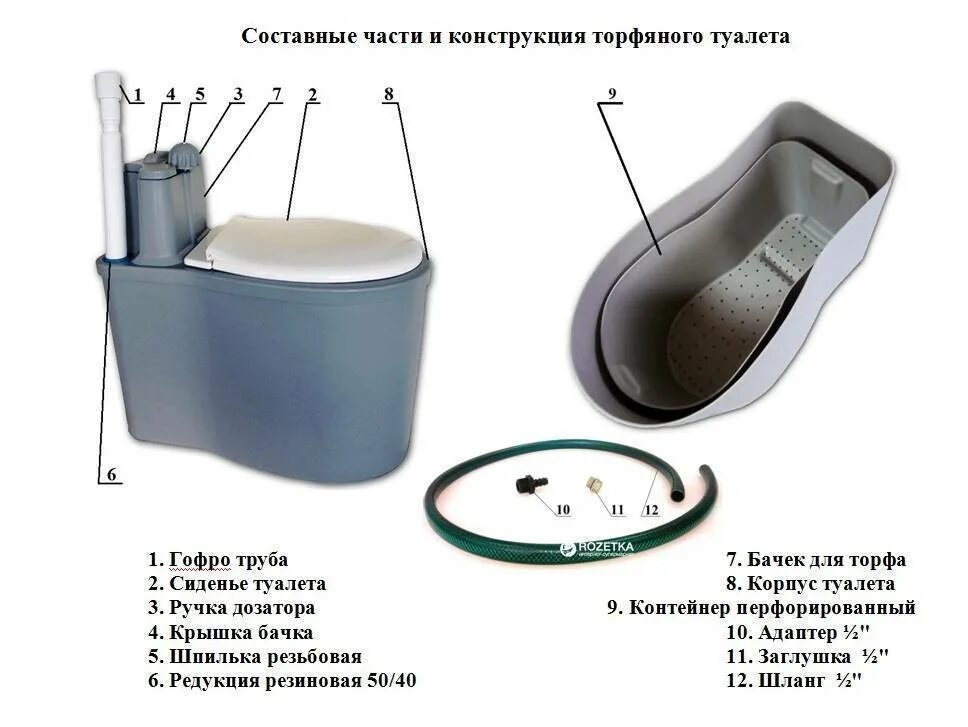 Составные части и конструкция торфяного туалета

1 4 5 3 7 2 8

9

6

10 11 12

ROZETKA

1. Гофро труба
2. Сиденье туалета
3. Ручка дозатора
4. Крышка бачка
5. Шпилька резьбовая
6. Редукция резиновая 50/40

7. Бачек для торфа
8. Корпус туалета
9. Контейнер перфорированный
10. Адаптер ½"
11. Заглушка ½"
12. Шланг ½"