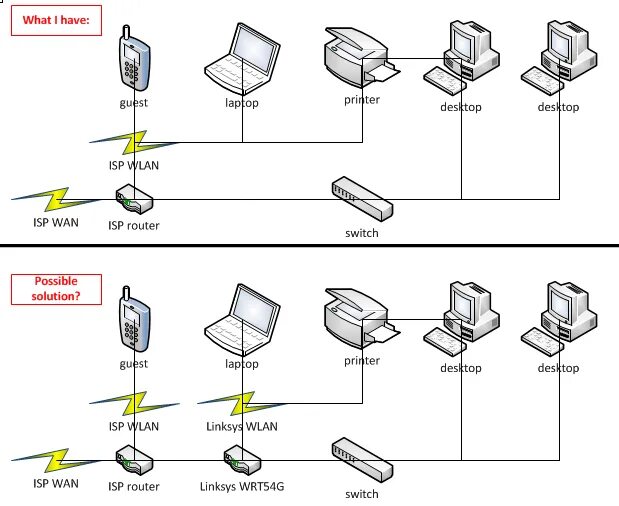 What I have:

guest

laptop

printer

desktop

desktop

ISP WLAN

ISP WAN

ISP router

switch

Possible solution?

guest

laptop

printer

desktop

desktop

ISP WLAN

Linksys WLAN

ISP WAN

ISP router

Linksys WRT54G

switch