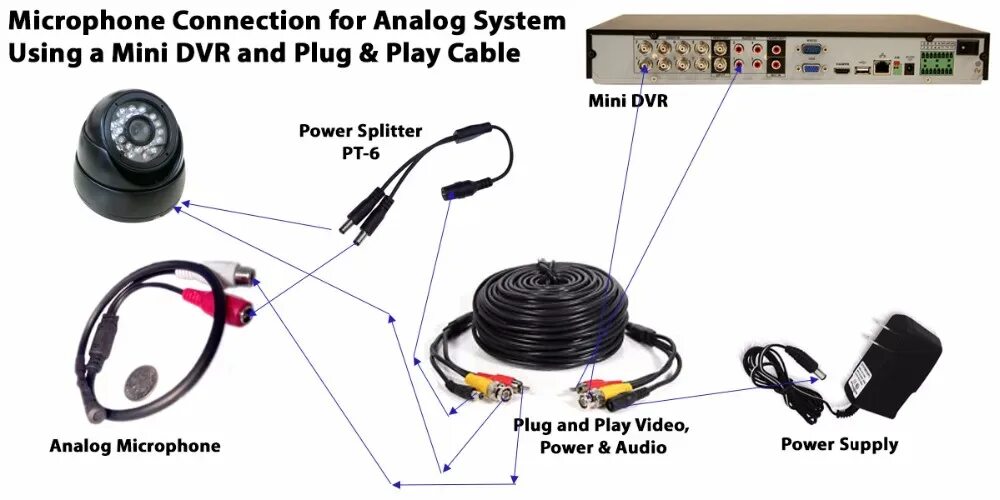 Microphone Connection for Analog System Using a Mini DVR and Plug & Play Cable

Mini DVR

Power Splitter PT-6

Analog Microphone

Plug and Play Video, Power & Audio

Power Supply