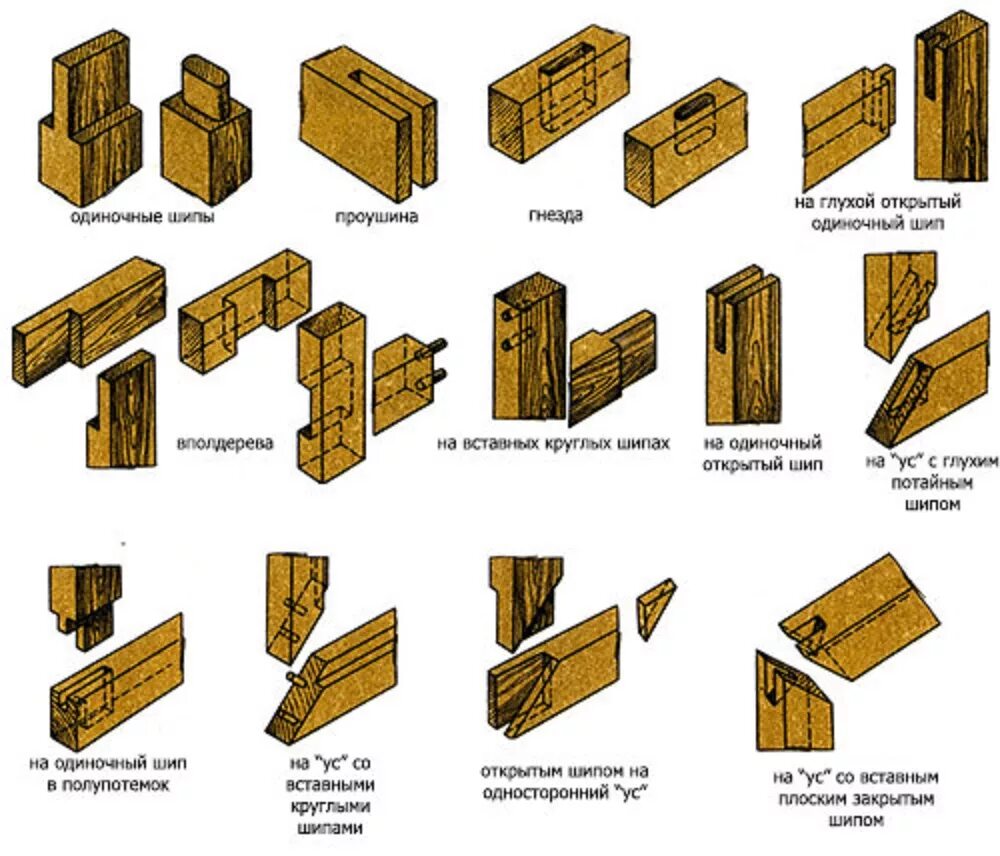 одиночные шипы

проушина

гнезда

на глухой открытый одиночный шип

вполдерева

на вставных круглых шипах

на одиночный открытый шип

на "ус" с глухим потайным шипом

на одиночный шип в полупотемок

на "ус" со вставными круглыми шипами

открытым шипом на односторонний "ус"

на "ус" со вставным плоским закрытым шипом