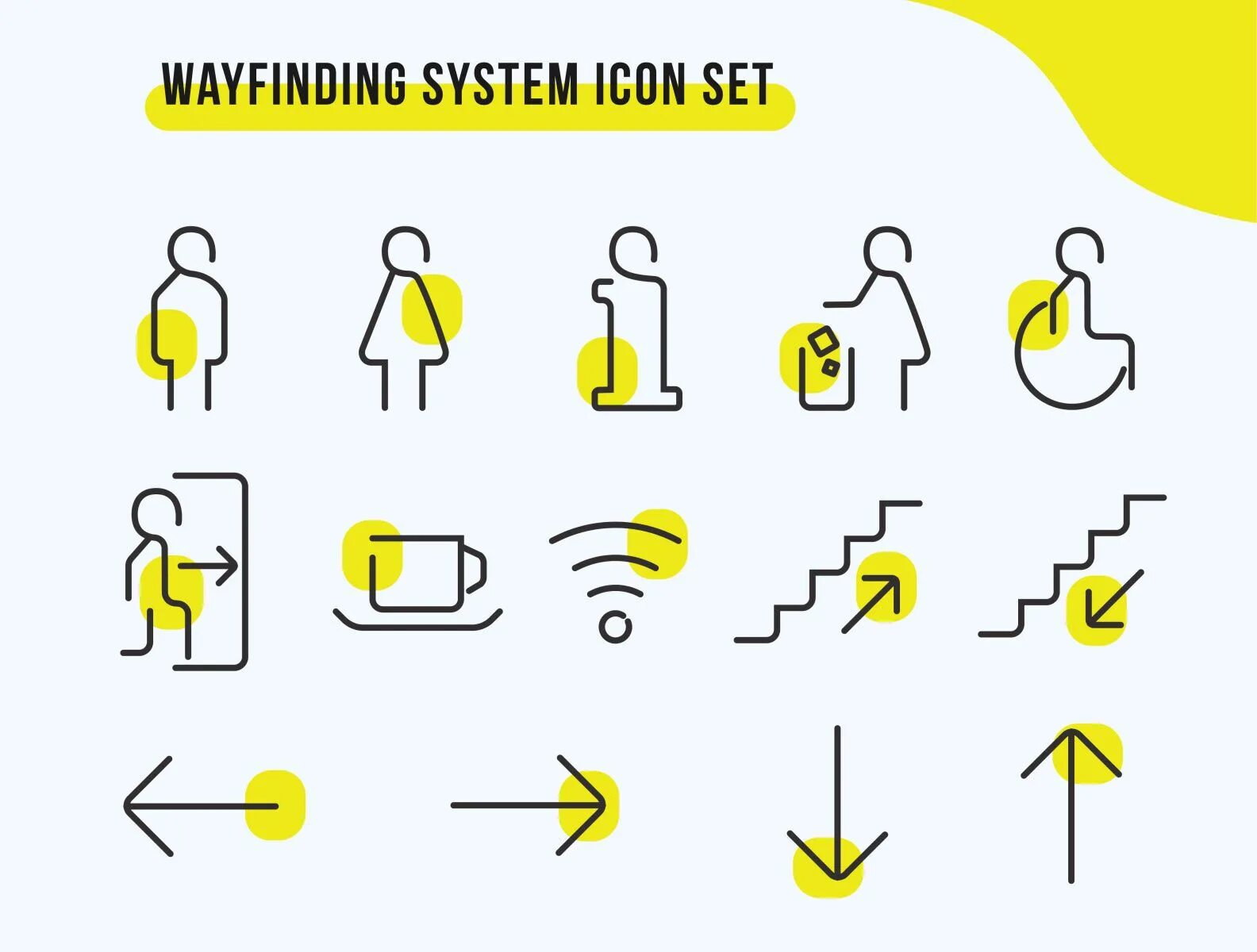 WAYFINDING SYSTEM ICON SET