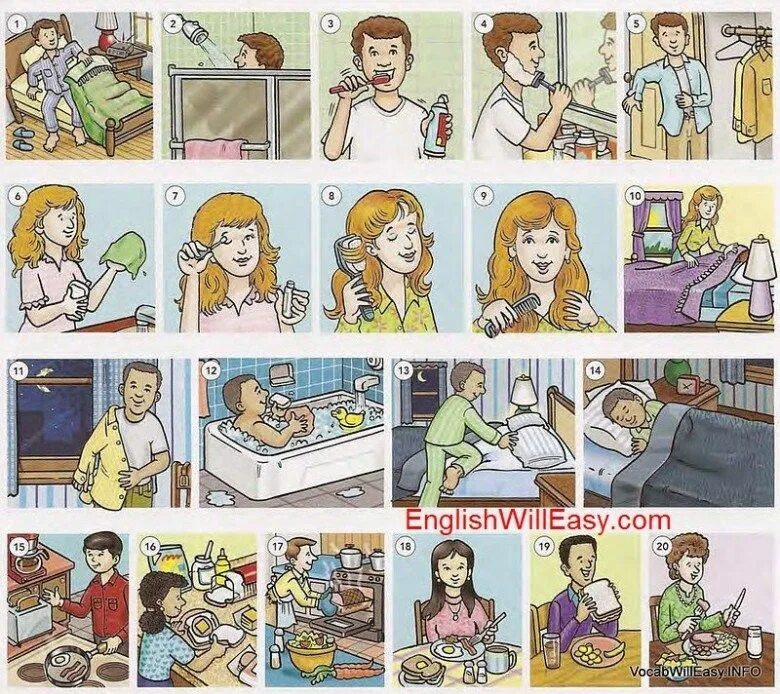 1
2
3
4
5
6
7
8
9
10
11
12
13
14
EnglishWillEasy.com
15
16
17
18
19
20
VocabWillEasy.INFO