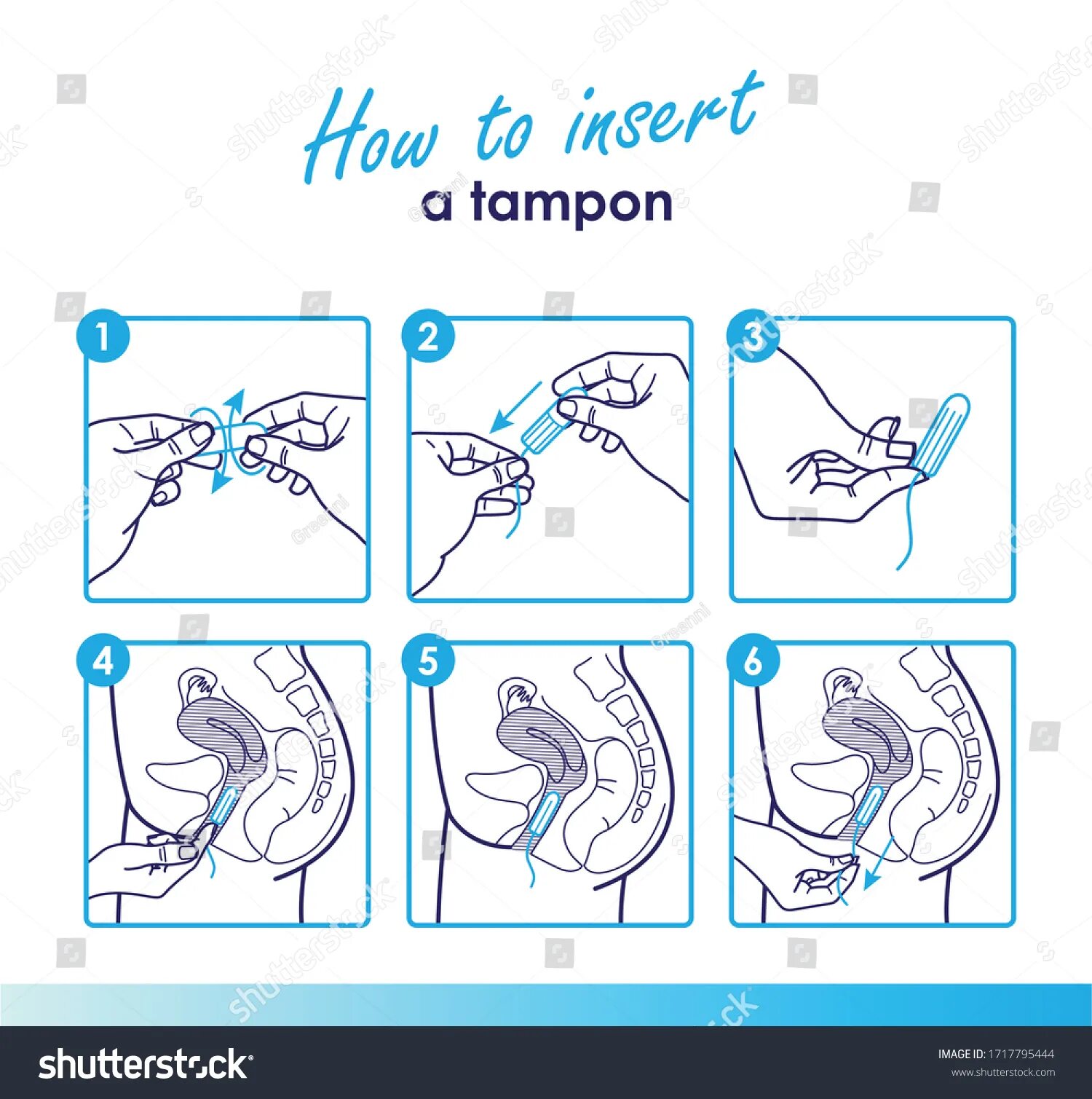 How to insert
a tampon

1

2

3

4

5

6

shutterstock

IMAGE ID: 1717795444
www.shutterstock.com