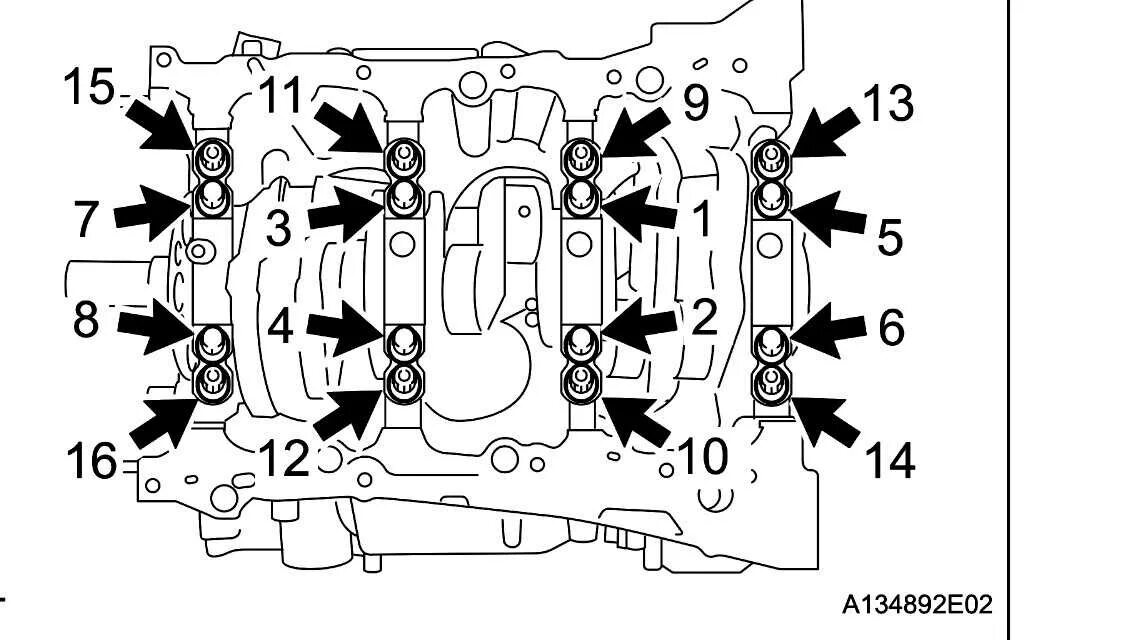 15
11
9
13
7
3
1
5
8
4
2
6
16
12
10
14
A134892E02