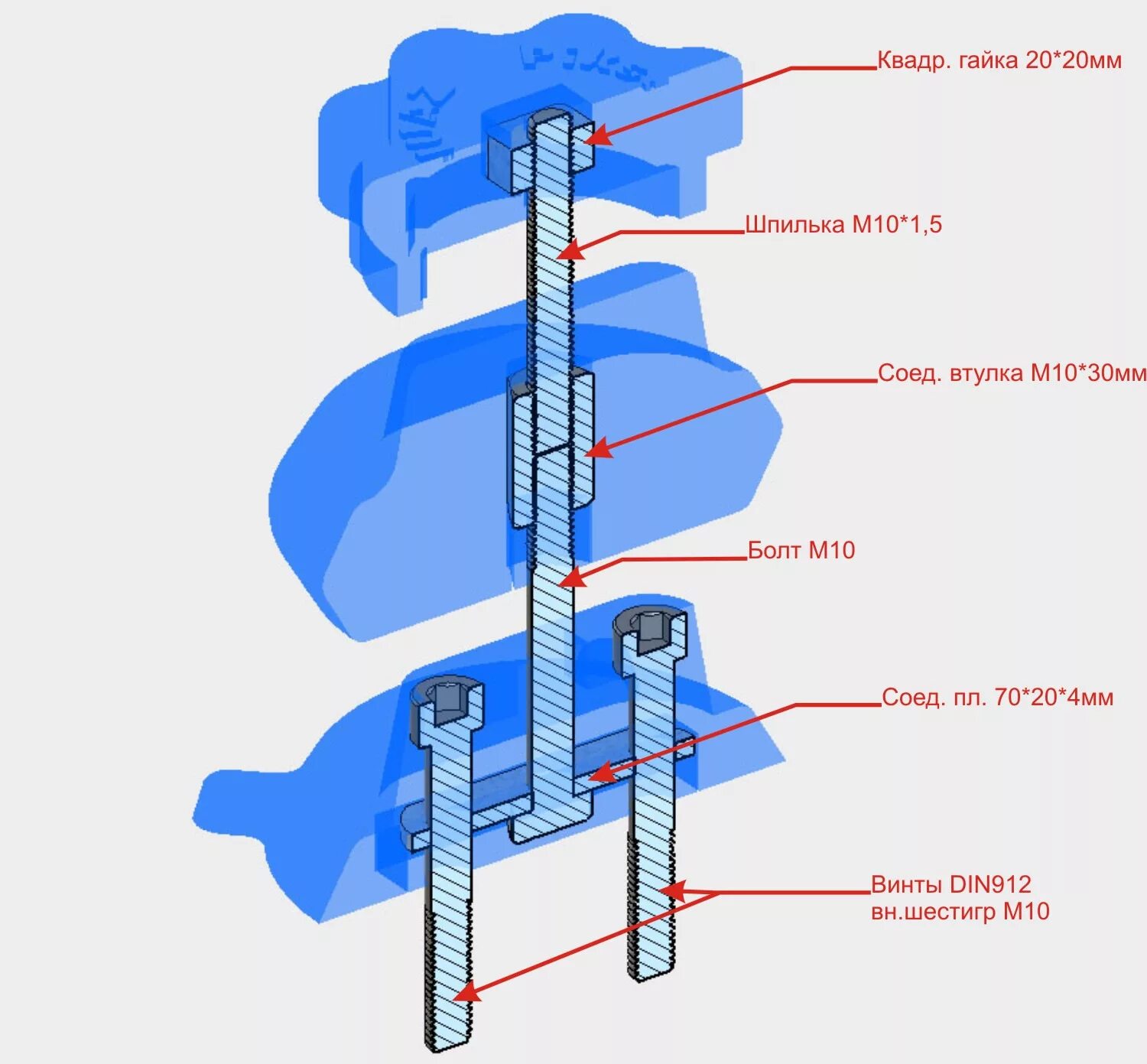 Квадр. гайка 20*20мм

Шпилька М10*1,5

Соед. втулка М10*30мм

Болт М10

Соед. пл. 70*20*4мм

Винты DIN912
вн.шестигр М10