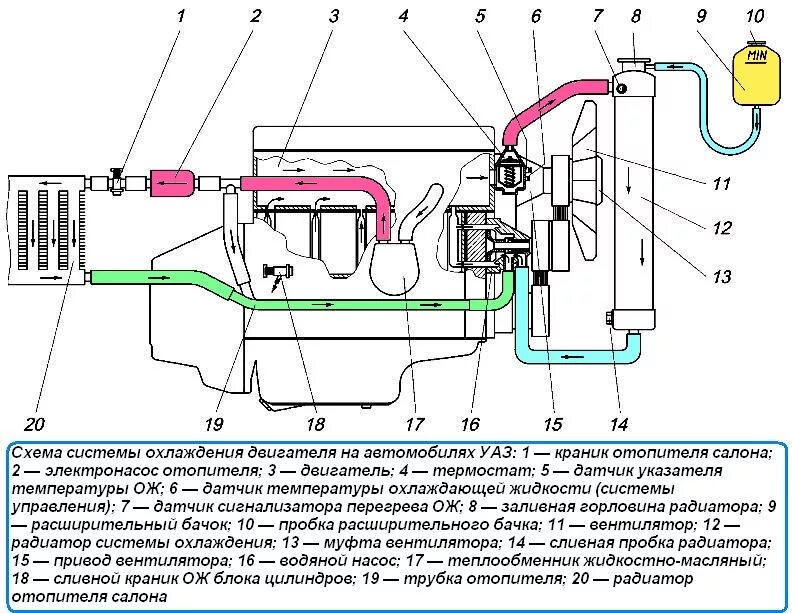 1 2 3 4 5 6 7 8 9 10

MIN

11

12

13

20 19 18 17 16 15 14

Схема системы охлаждения двигателя на автомобилях УАЗ: 1 — краник отопителя салона; 2 — электронасос отопителя; 3 — двигатель; 4 — термостат; 5 — датчик указателя температуры ОЖ; 6 — датчик температуры охлаждающей жидкости (системы управления); 7 — датчик сигнализатора перегрева ОЖ; 8 — заливная горловина радиатора; 9 — расширительный бачок; 10 — пробка расширительного бачка; 11 — вентилятор; 12 — радиатор системы охлаждения; 13 — муфта вентилятора; 14 — сливная пробка радиатора; 15 — привод вентилятора; 16 — водяной насос; 17 — теплообменник жидкостно-масляный; 18 — сливной краник ОЖ блока цилиндров; 19 — трубка отопителя; 20 — радиатор отопителя салона