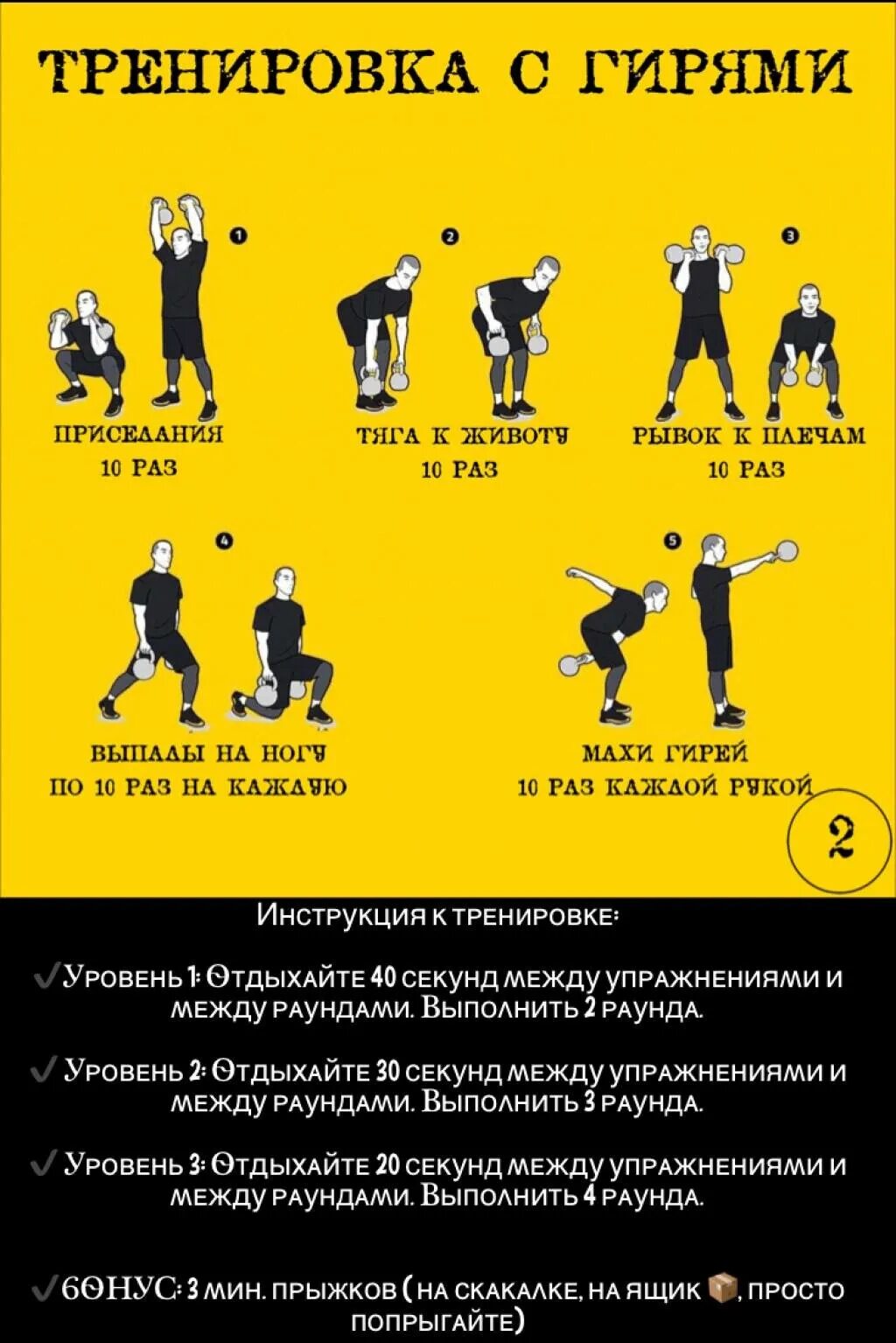 ТРЕНИРОВКА С ГИРЯМИ

1

ПРИСЕДАНИЯ
10 РАЗ

2

ТЯГА К ЖИВОТУ
10 РАЗ

3

РЫВОК К ПЛЕЧАМ
10 РАЗ

4

ВЫПАДЫ НА НОГУ
ПО 10 РАЗ НА КАЖДУЮ

5

МАХИ ГИРЕЙ
10 РАЗ КАЖДОЙ РУКОЙ

2

Инструкция к тренировке:

✓Уровень 1: Отдыхайте 40 секунд между упражнениями и между раундами. Выполнить 2 раунда.

✓ Уровень 2: Отдыхайте 30 секунд между упражнениями и между раундами. Выполнить 3 раунда.

✓ Уровень 3: Отдыхайте 20 секунд между упражнениями и между раундами. Выполнить 4 раунда.

✓БОНУС: 3 мин. прыжков (на скакалке, на ящик 📦, просто попрыгайте)