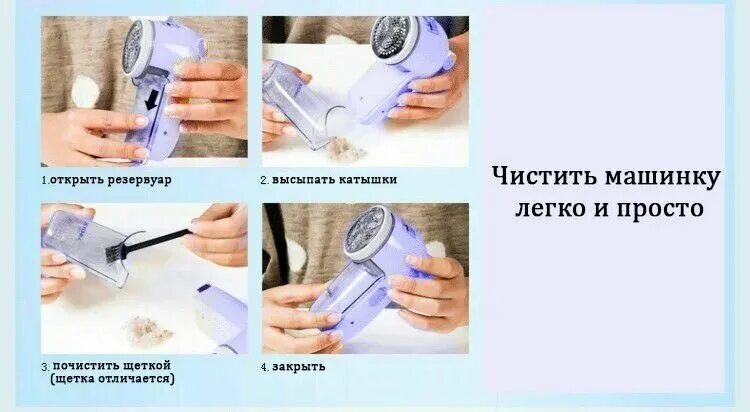 1.открыть резервуар

2. высыпать катышки

3. почистить щеткой (щетка отличается)

4. закрыть

Чистить машинку легко и просто