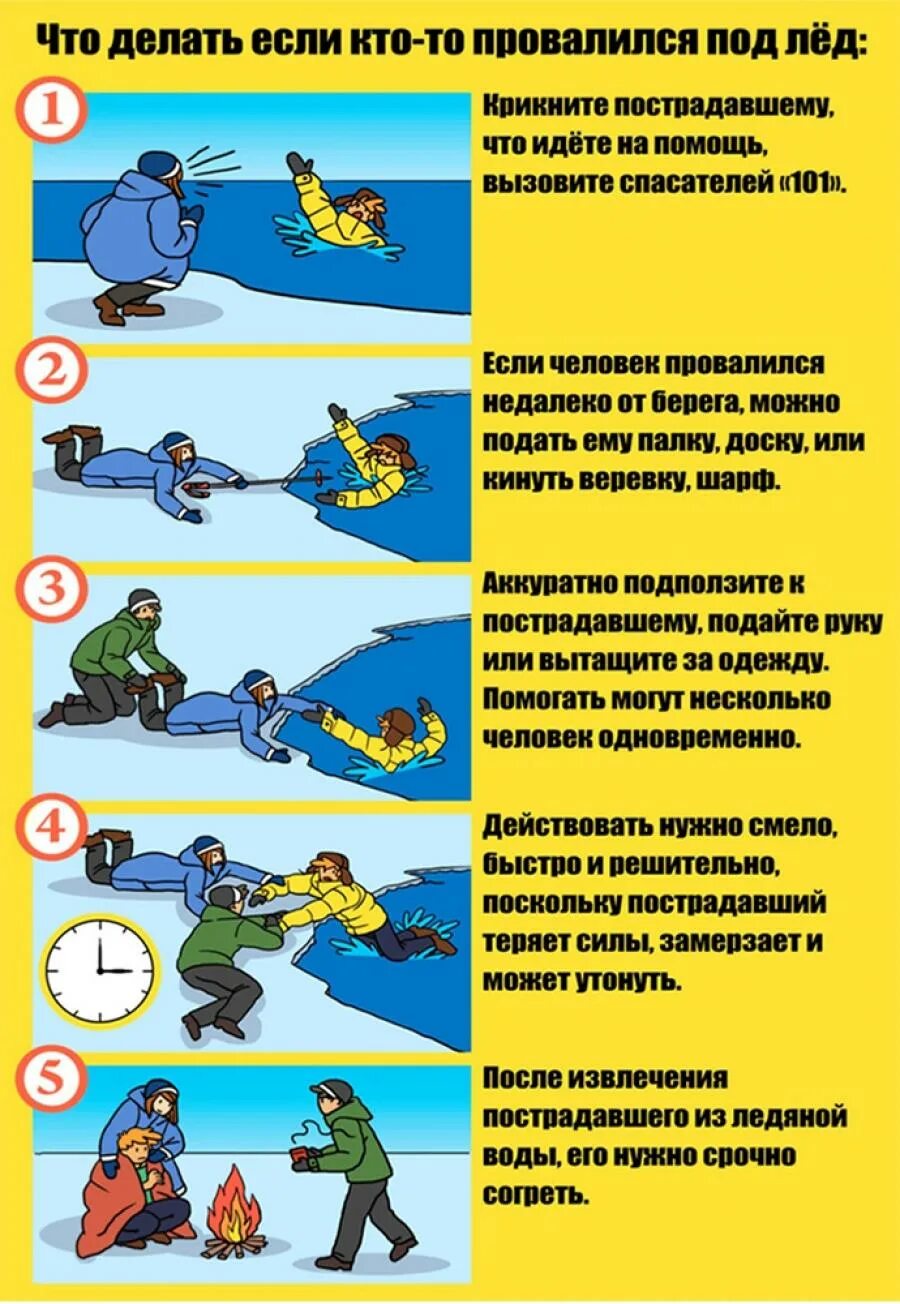 Что делать если кто-то провалился под лёд:

1

Крикните пострадавшему, что идёте на помощь, вызовите спасателей «101».

2

Если человек провалился недалеко от берега, можно подать ему палку, доску, или кинуть веревку, шарф.

3

Аккуратно подползите к пострадавшему, подайте руку или вытащите за одежду. Помогать могут несколько человек одновременно.

4

Действовать нужно смело, быстро и решительно, поскольку пострадавший теряет силы, замерзает и может утонуть.

5

После извлечения пострадавшего из ледяной воды, его нужно срочно согреть.