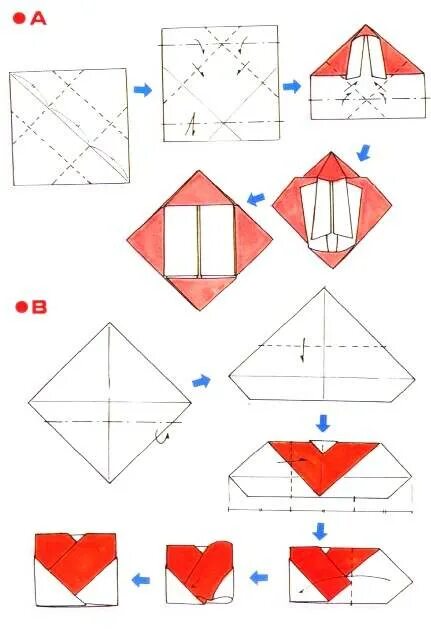 A

B