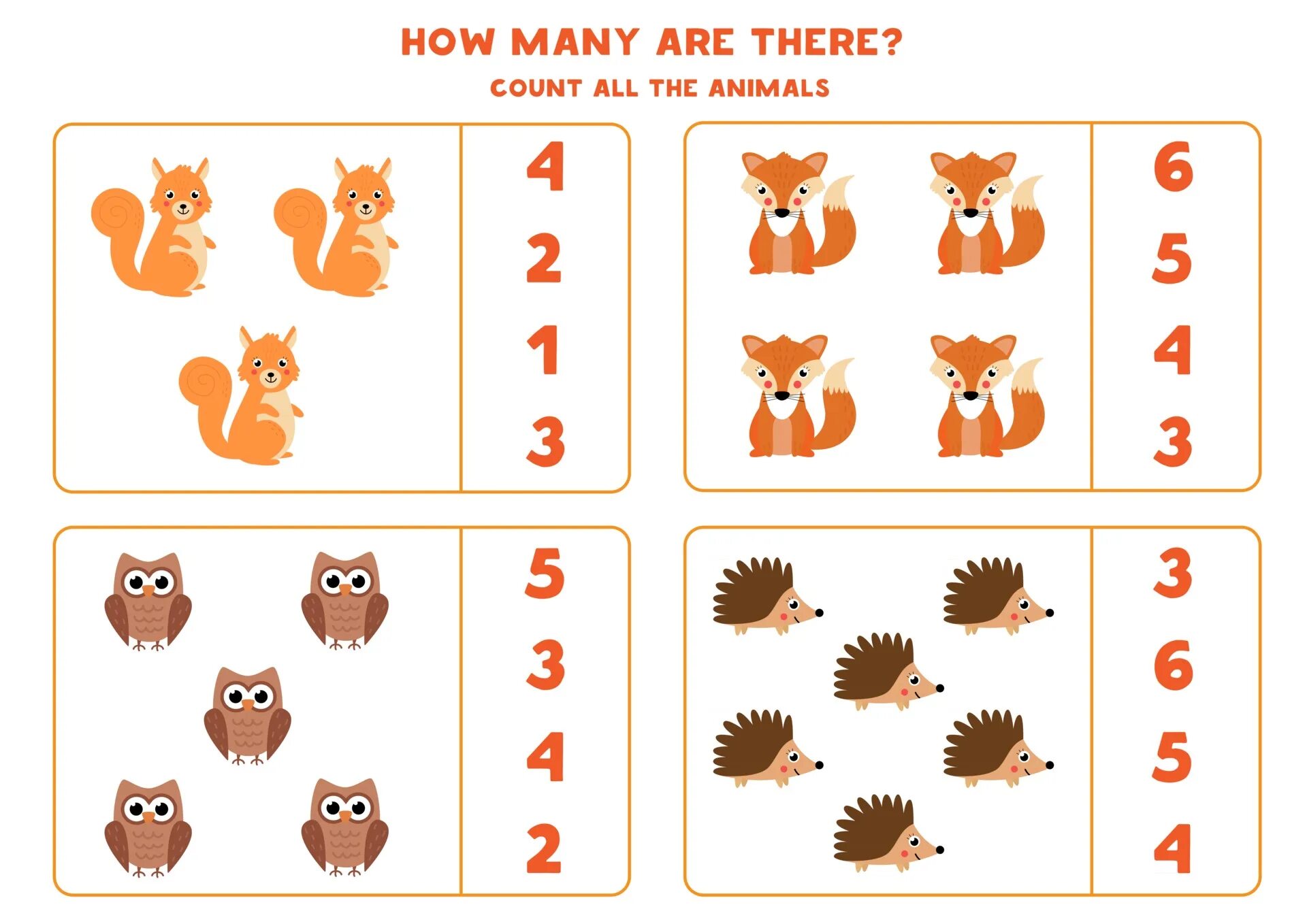 HOW MANY ARE THERE?
COUNT ALL THE ANIMALS

4
2
1
3

6
5
4
3

5
3
4
2

3
6
5
4