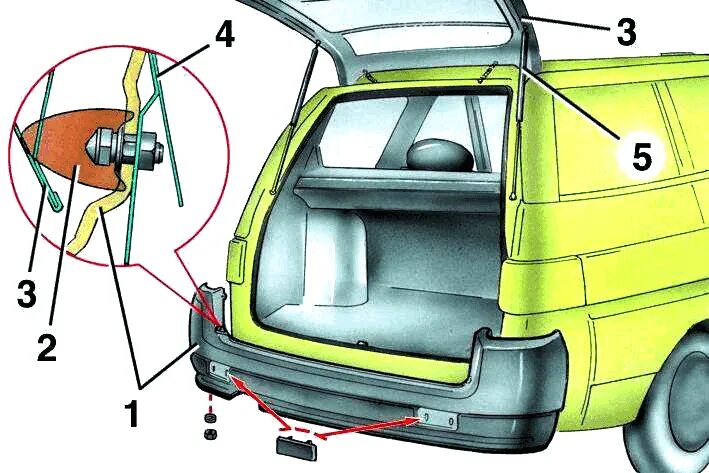 4
3
5
3
2
1