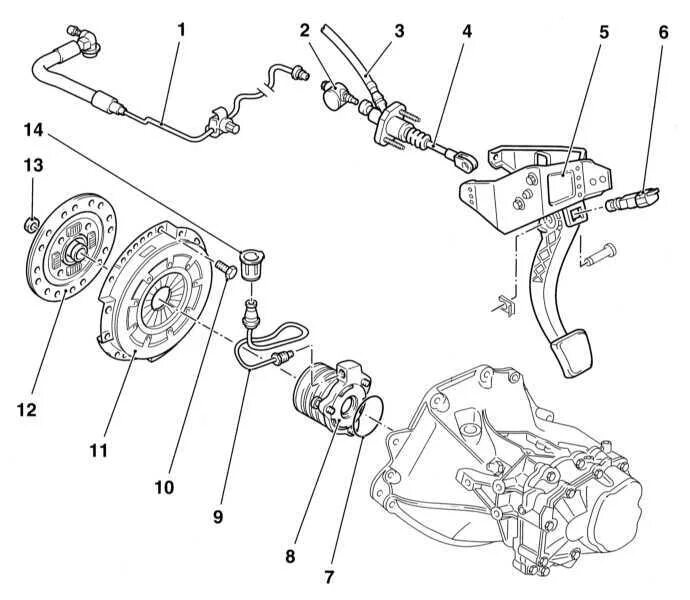 1
2
3
4
5
6
14
13
12
11
10
9
8
7