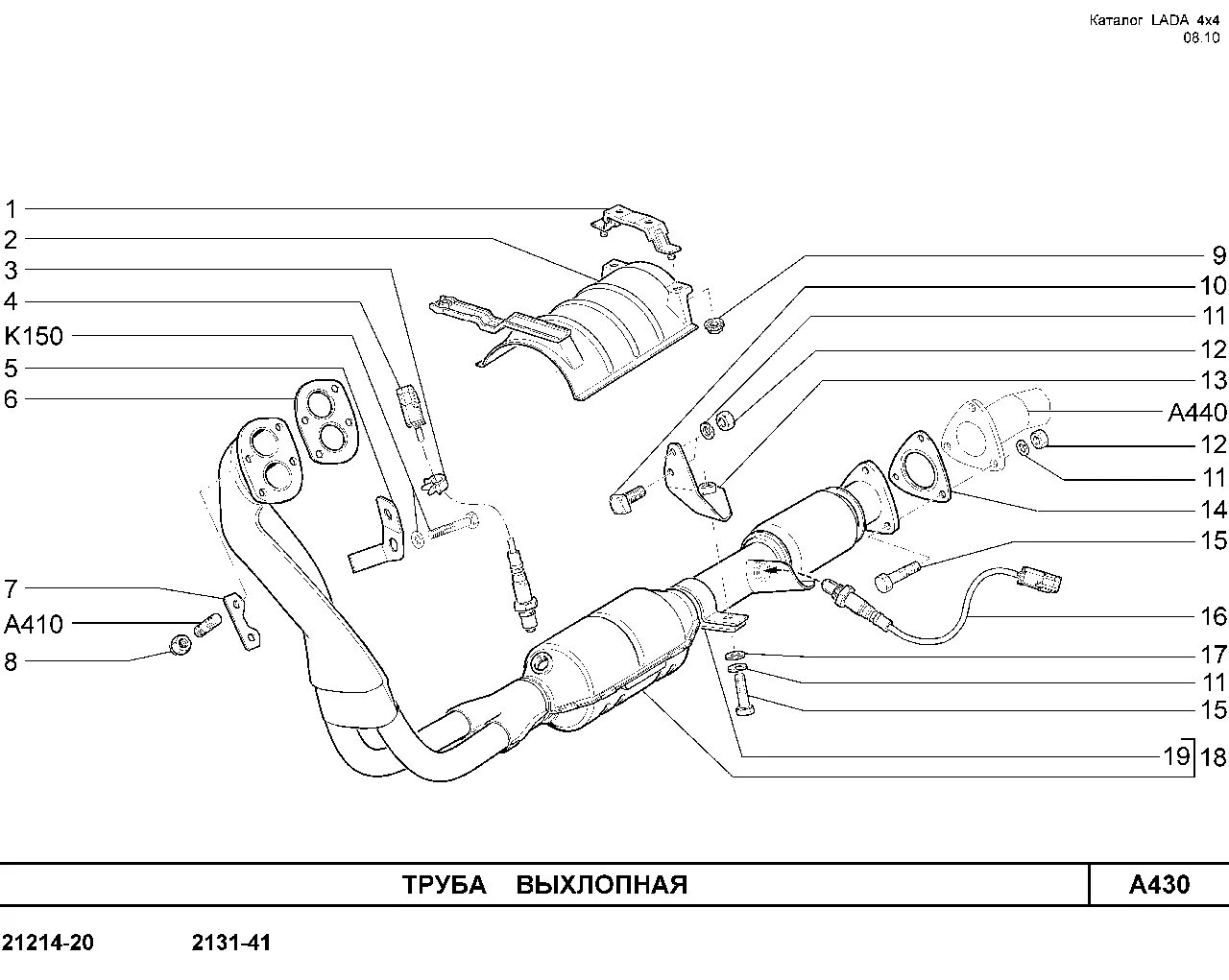 Каталог LADA 4x4
08.10

1
2
3
4
K150
5
6
7
A410
8

9
10
11
12
13
A440
12
11
14
15
16
17
11
15
19
18

ТРУБА ВЫХЛОПНАЯ

A430

21214-20 2131-41