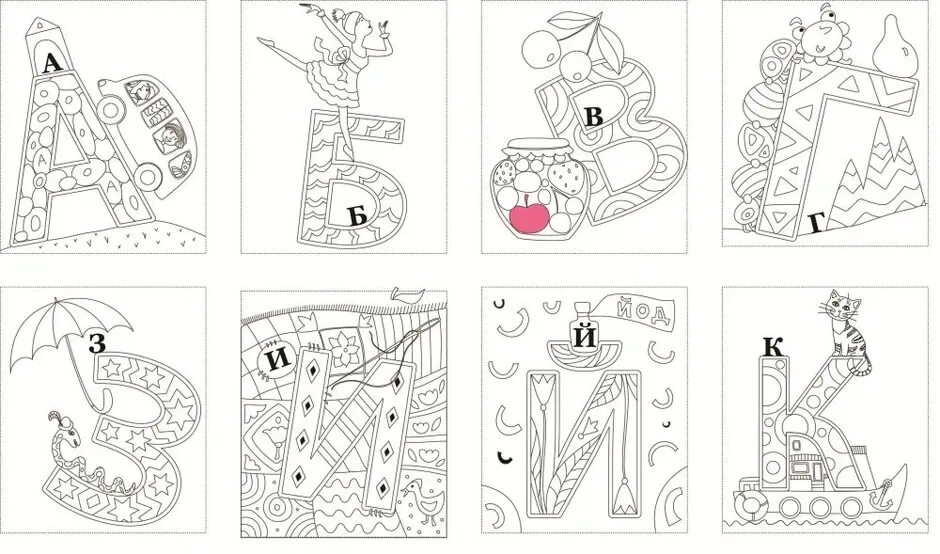 А

Б

В

Г

З

И

Й

ЙОД

К