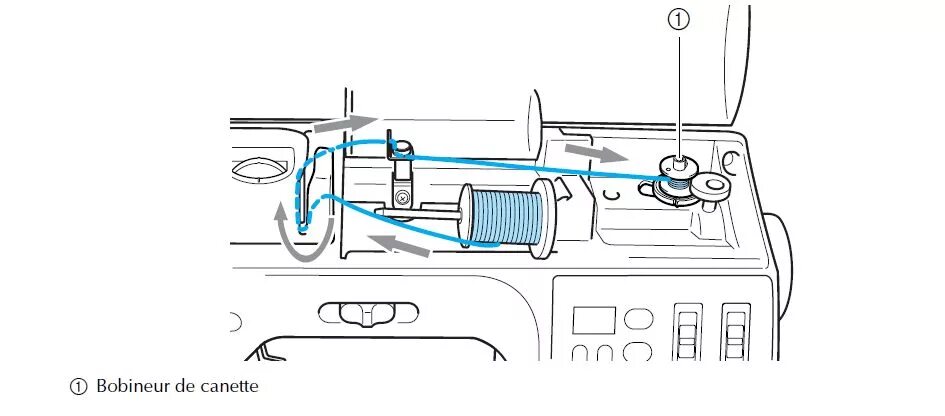 ①

① Bobineur de canette