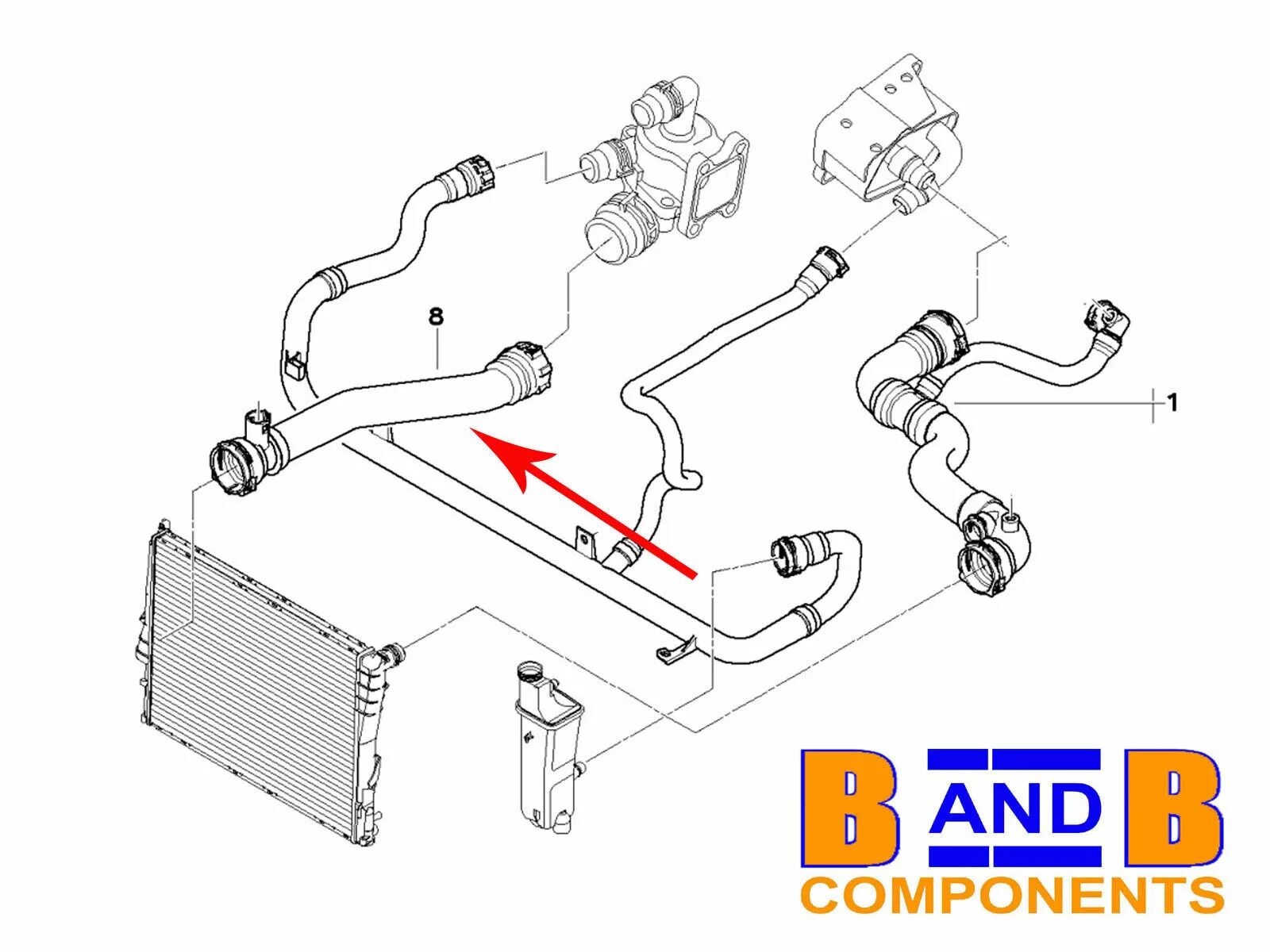 8

1

B AND B
COMPONENTS