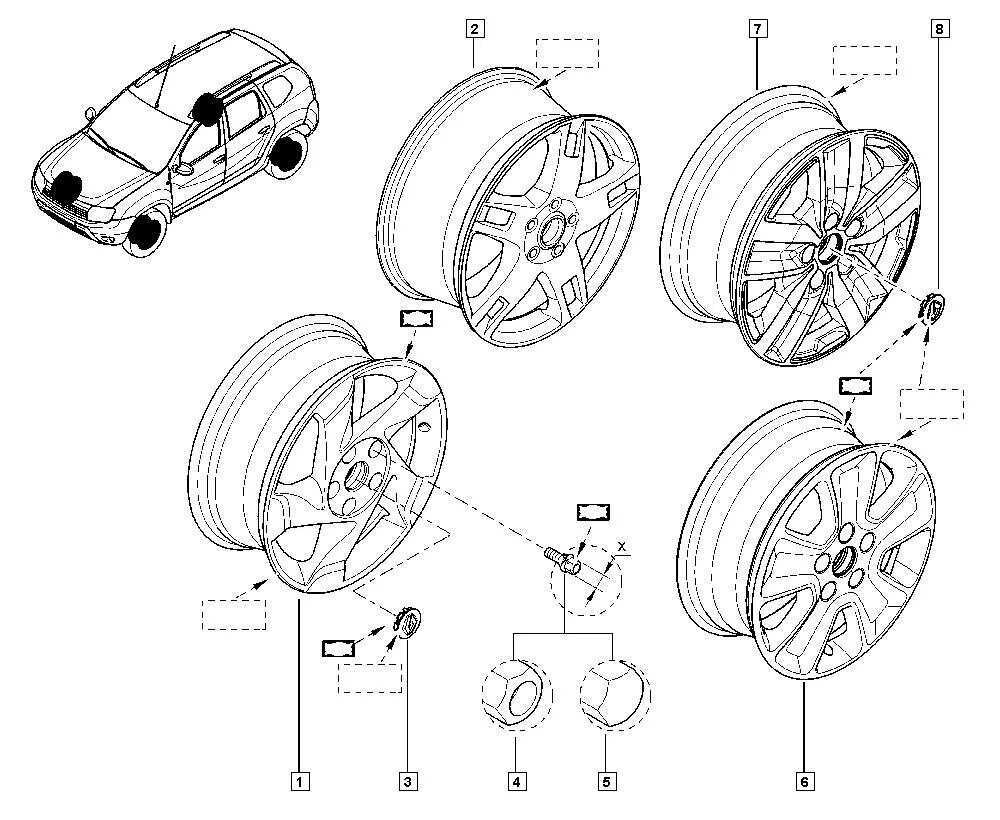 2
7
8
X
1
3
4
5
6